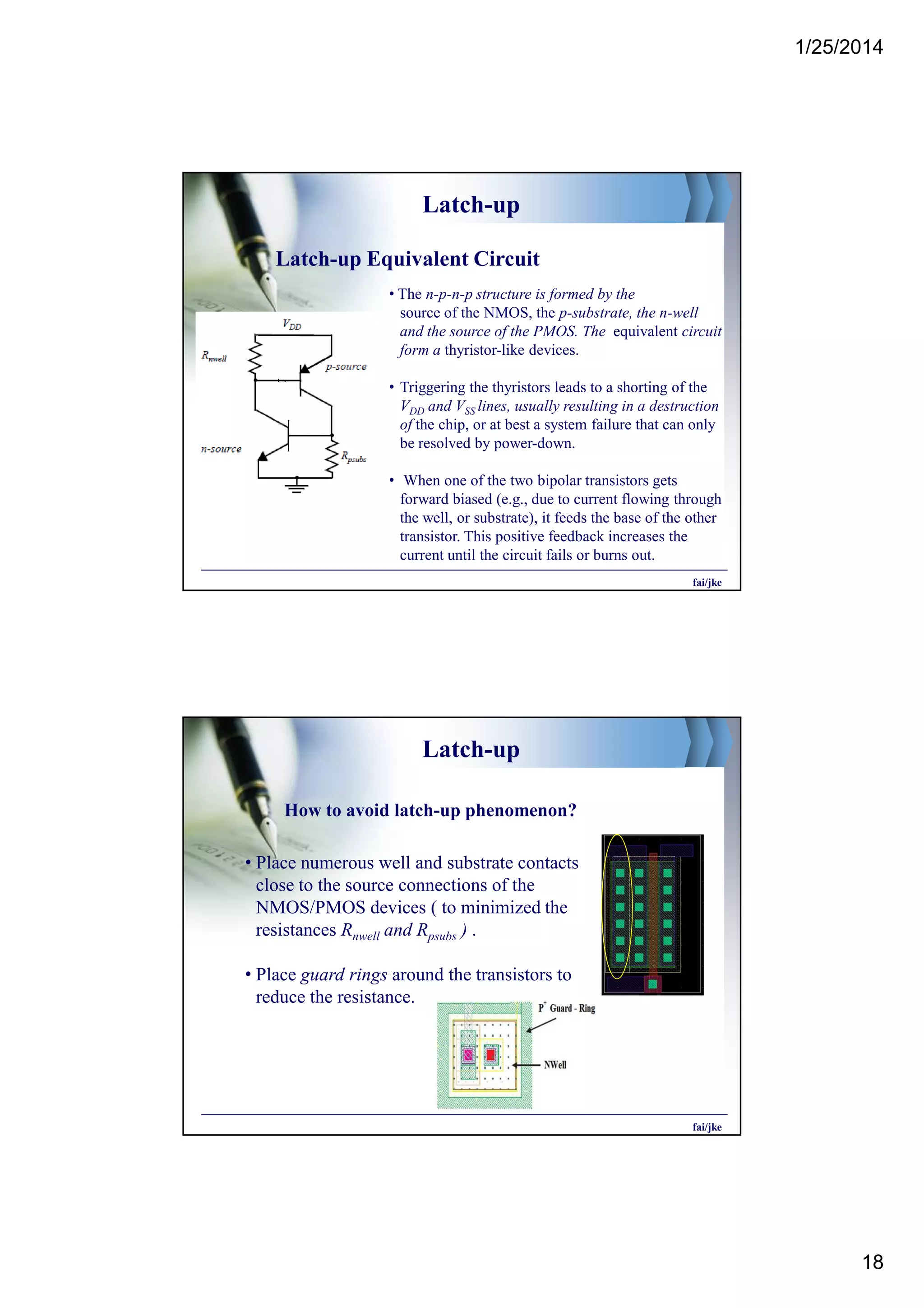 1/25/2014

Latch-up

Latch-up Equivalent Circuit

$V_{DD}$

$R_{nwell}$

p-source

n-source

$R_{psubs}$

• The n-p-n-p structure is formed by the source of the NMOS, the p-substrate, the n-well and the source of the PMOS. The equivalent circuit form a thyristor-like devices.

• Triggering the thyristors leads to a shorting of the $V_{DD}$ and $V_{SS}$ lines, usually resulting in a destruction of the chip, or at best a system failure that can only be resolved by power-down.

• When one of the two bipolar transistors gets forward biased (e.g., due to current flowing through the well, or substrate), it feeds the base of the other transistor. This positive feedback increases the current until the circuit fails or burns out.

fai/jke

Latch-up

How to avoid latch-up phenomenon?

• Place numerous well and substrate contacts close to the source connections of the NMOS/PMOS devices ( to minimized the resistances $R_{nwell}$ and $R_{psubs}$ ) .

• Place guard rings around the transistors to reduce the resistance.

$P^+$ Guard - Ring

NWell

fai/jke

18