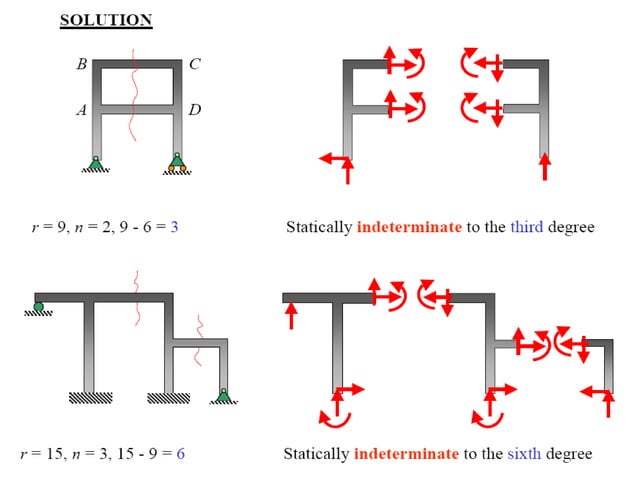 SOLUTION

B
C
A
D

$r = 9$, $n = 2$, $9 - 6 = 3$

Statically indeterminate to the third degree

$r = 15$, $n = 3$, $15 - 9 = 6$

Statically indeterminate to the sixth degree