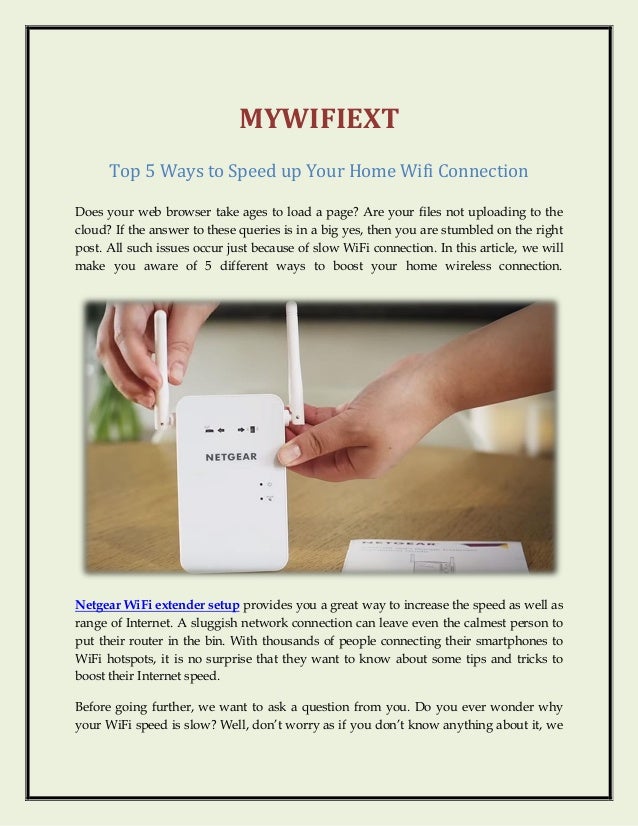 MYWIFIEXT

Top 5 Ways to Speed up Your Home Wifi Connection

Does your web browser take ages to load a page? Are your files not uploading to the cloud? If the answer to these queries is in a big yes, then you are stumbled on the right post. All such issues occur just because of slow WiFi connection. In this article, we will make you aware of 5 different ways to boost your home wireless connection.

NETGEAR

NETGEAR

Netgear WiFi extender setup provides you a great way to increase the speed as well as range of Internet. A sluggish network connection can leave even the calmest person to put their router in the bin. With thousands of people connecting their smartphones to WiFi hotspots, it is no surprise that they want to know about some tips and tricks to boost their Internet speed.

Before going further, we want to ask a question from you. Do you ever wonder why your WiFi speed is slow? Well, don't worry as if you don't know anything about it, we