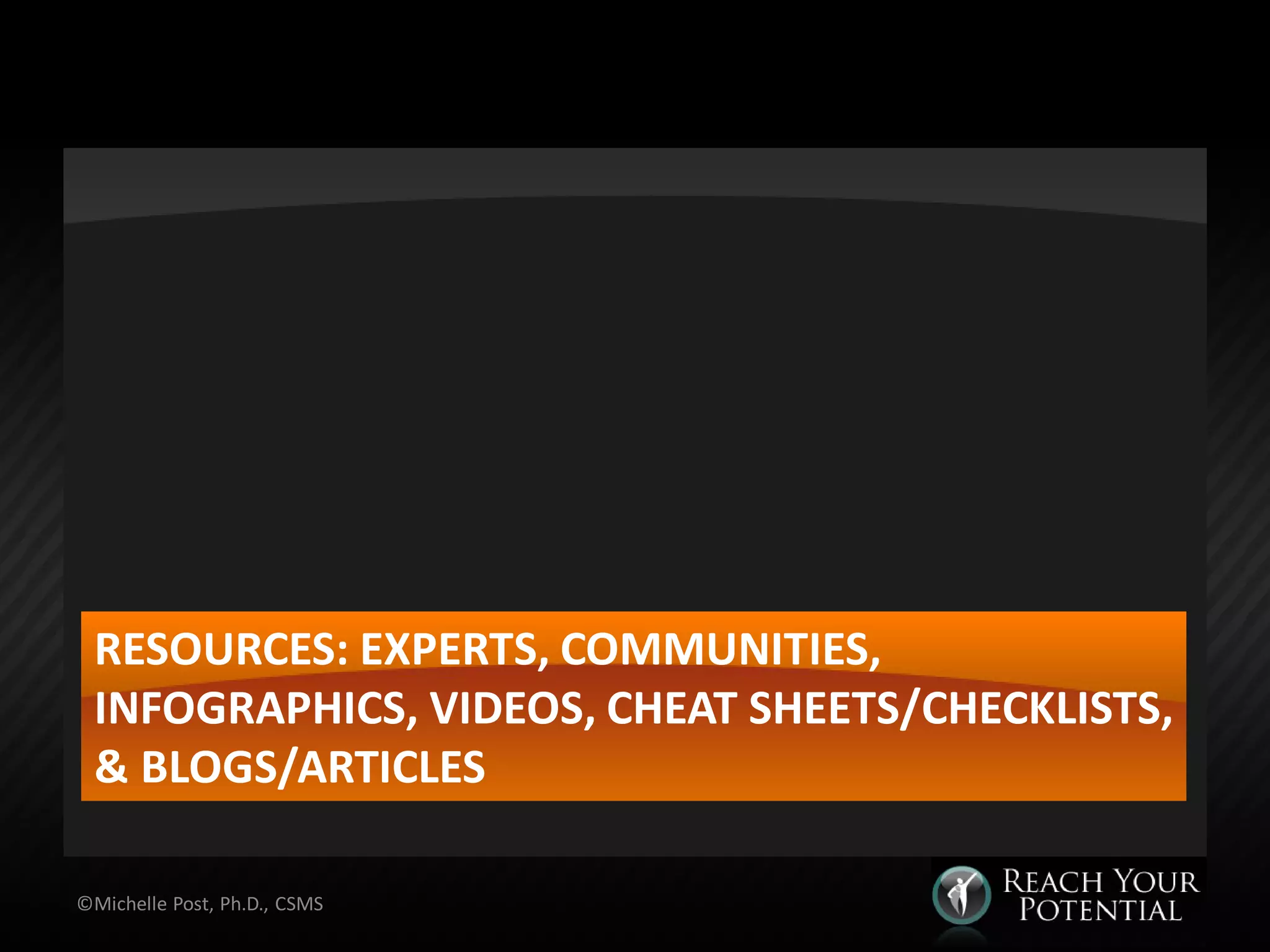 RESOURCES: EXPERTS, COMMUNITIES, INFOGRAPHICS, VIDEOS, CHEAT SHEETS/CHECKLISTS, & BLOGS/ARTICLES

©Michelle Post, Ph.D., CSMS

REACH YOUR POTENTIAL