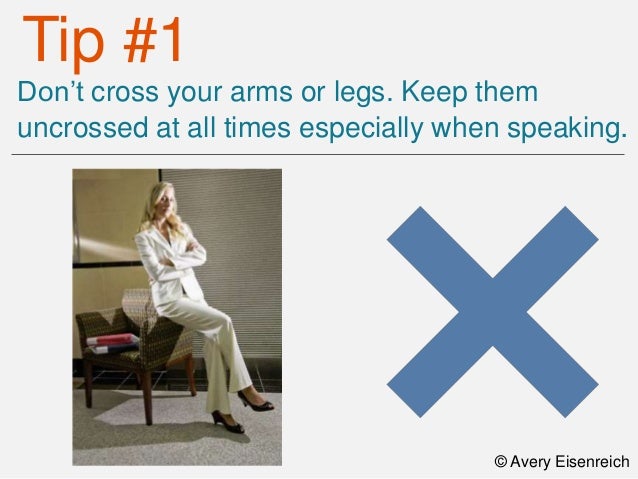 Tip #1

Don’t cross your arms or legs. Keep them uncrossed at all times especially when speaking.

© Avery Eisenreich