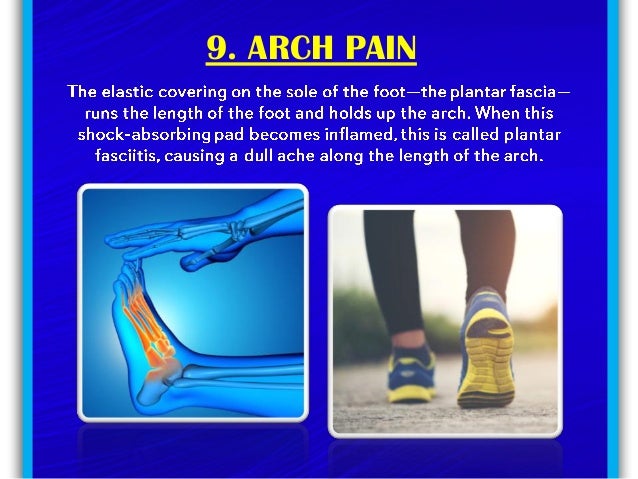 9. ARCH PAIN

The elastic covering on the sole of the foot—the plantar fascia—runs the length of the foot and holds up the arch. When this shock-absorbing pad becomes inflamed, this is called plantar fasciitis, causing a dull ache along the length of the arch.