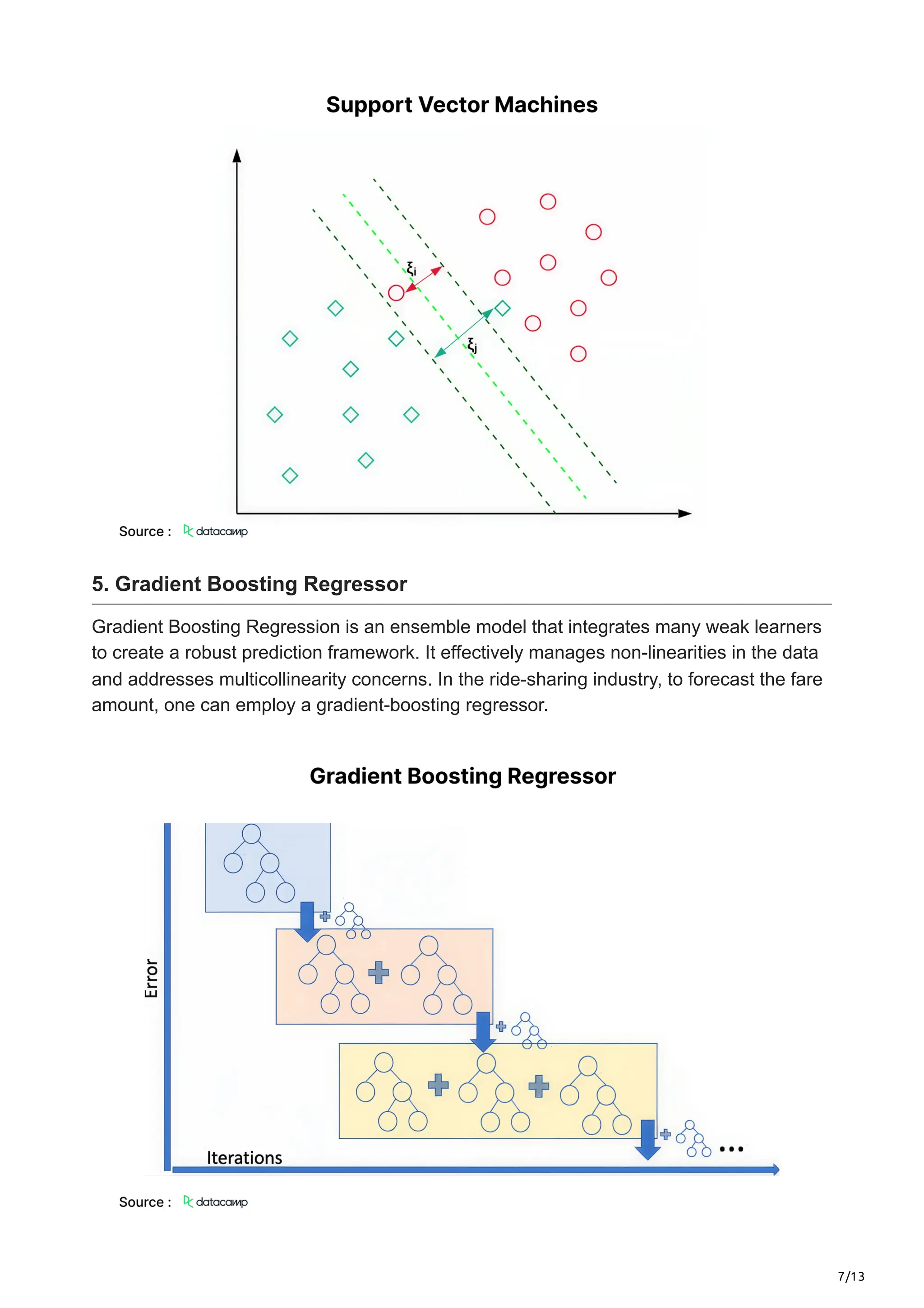 Support Vector Machines

$\xi_i$

$\xi_j$

Source : datacamp

5. Gradient Boosting Regressor

Gradient Boosting Regression is an ensemble model that integrates many weak learners to create a robust prediction framework. It effectively manages non-linearities in the data and addresses multicollinearity concerns. In the ride-sharing industry, to forecast the fare amount, one can employ a gradient-boosting regressor.

Gradient Boosting Regressor

Error

Iterations

...

Source : datacamp

7/13