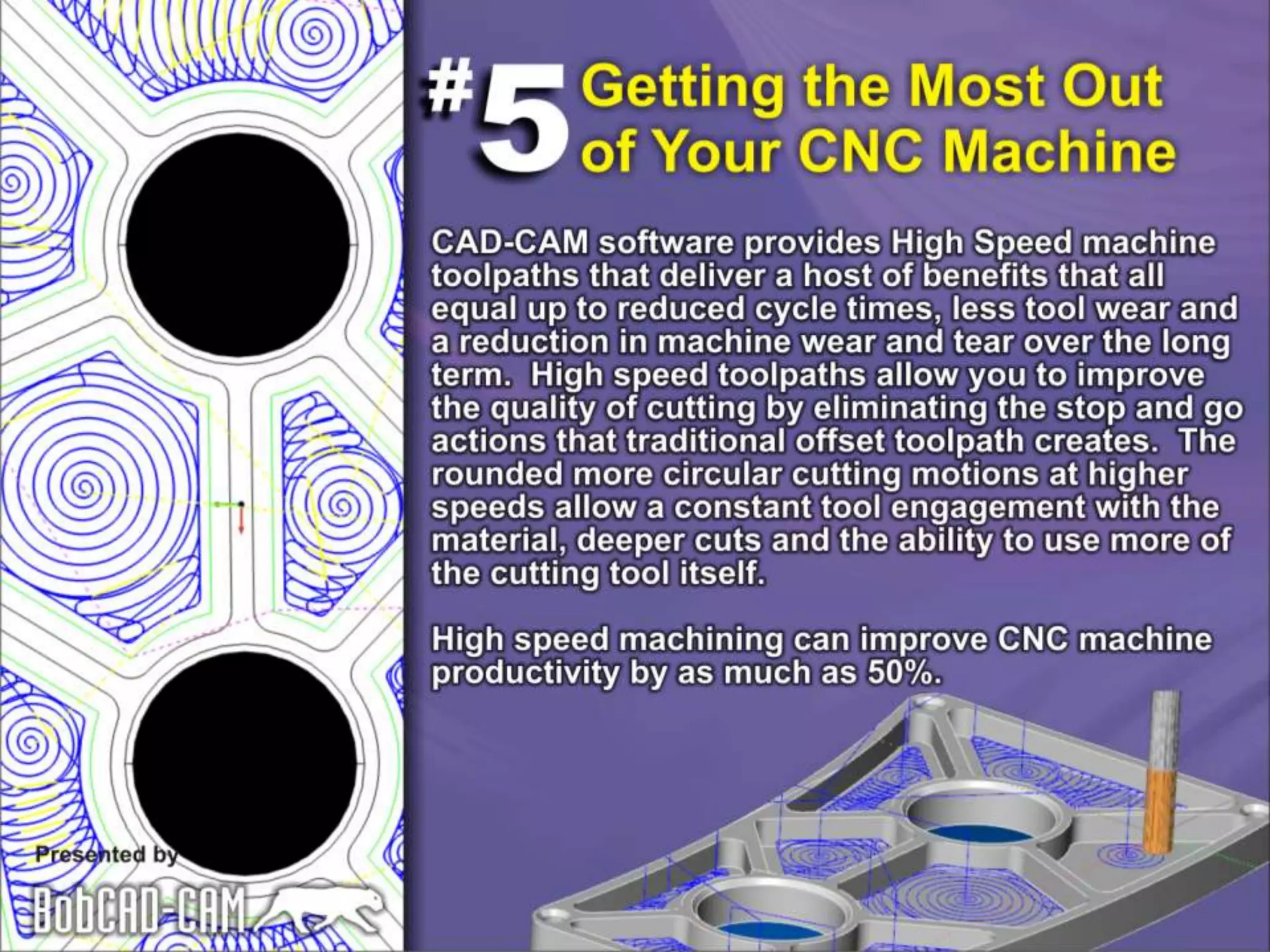 #5 Getting the Most Out of Your CNC Machine

CAD-CAM software provides High Speed machine toolpaths that deliver a host of benefits that all equal up to reduced cycle times, less tool wear and a reduction in machine wear and tear over the long term. High speed toolpaths allow you to improve the quality of cutting by eliminating the stop and go actions that traditional offset toolpath creates. The rounded more circular cutting motions at higher speeds allow a constant tool engagement with the material, deeper cuts and the ability to use more of the cutting tool itself.

High speed machining can improve CNC machine productivity by as much as 50%.

Presented by

BobCAD-CAM