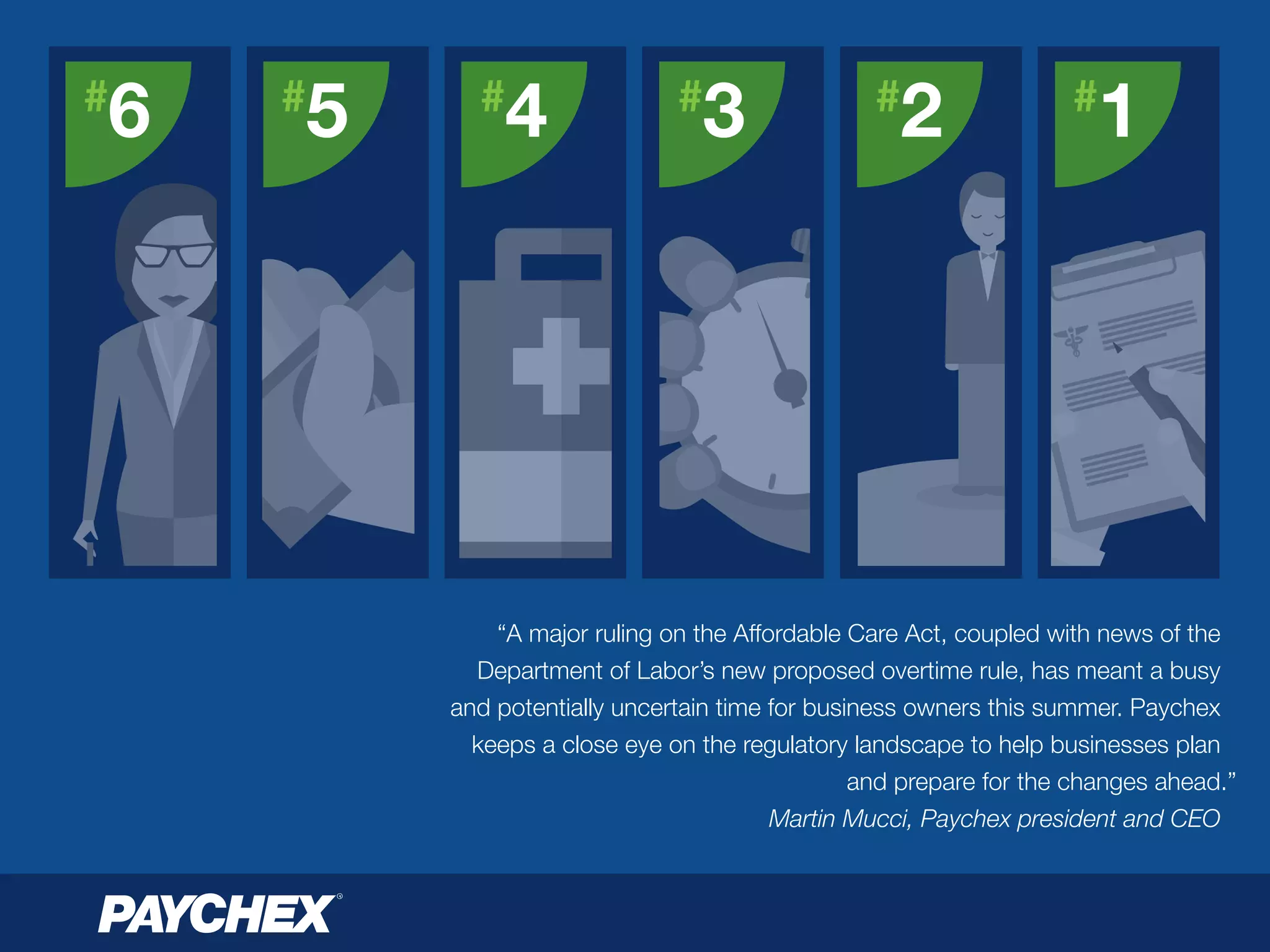 #6

#5

#4

#3

#2

#1

“A major ruling on the Affordable Care Act, coupled with news of the Department of Labor’s new proposed overtime rule, has meant a busy and potentially uncertain time for business owners this summer. Paychex keeps a close eye on the regulatory landscape to help businesses plan and prepare for the changes ahead.”
Martin Mucci, Paychex president and CEO

PAYCHEX®