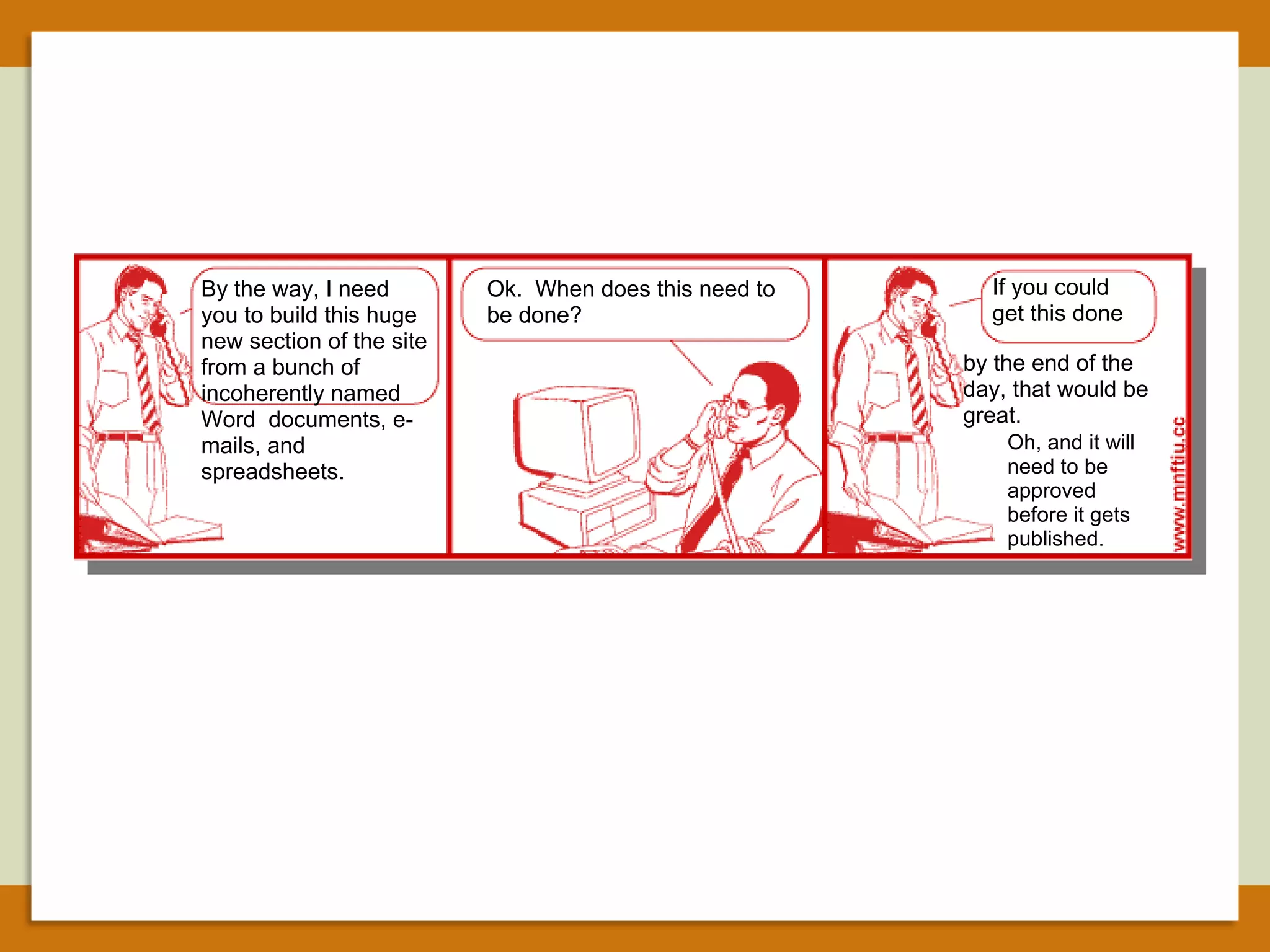 By the way, I need you to build this huge new section of the site from a bunch of incoherently named Word documents, e-mails, and spreadsheets.

Ok. When does this need to be done?

If you could get this done by the end of the day, that would be great.

Oh, and it will need to be approved before it gets published.

www.mnftiu.cc