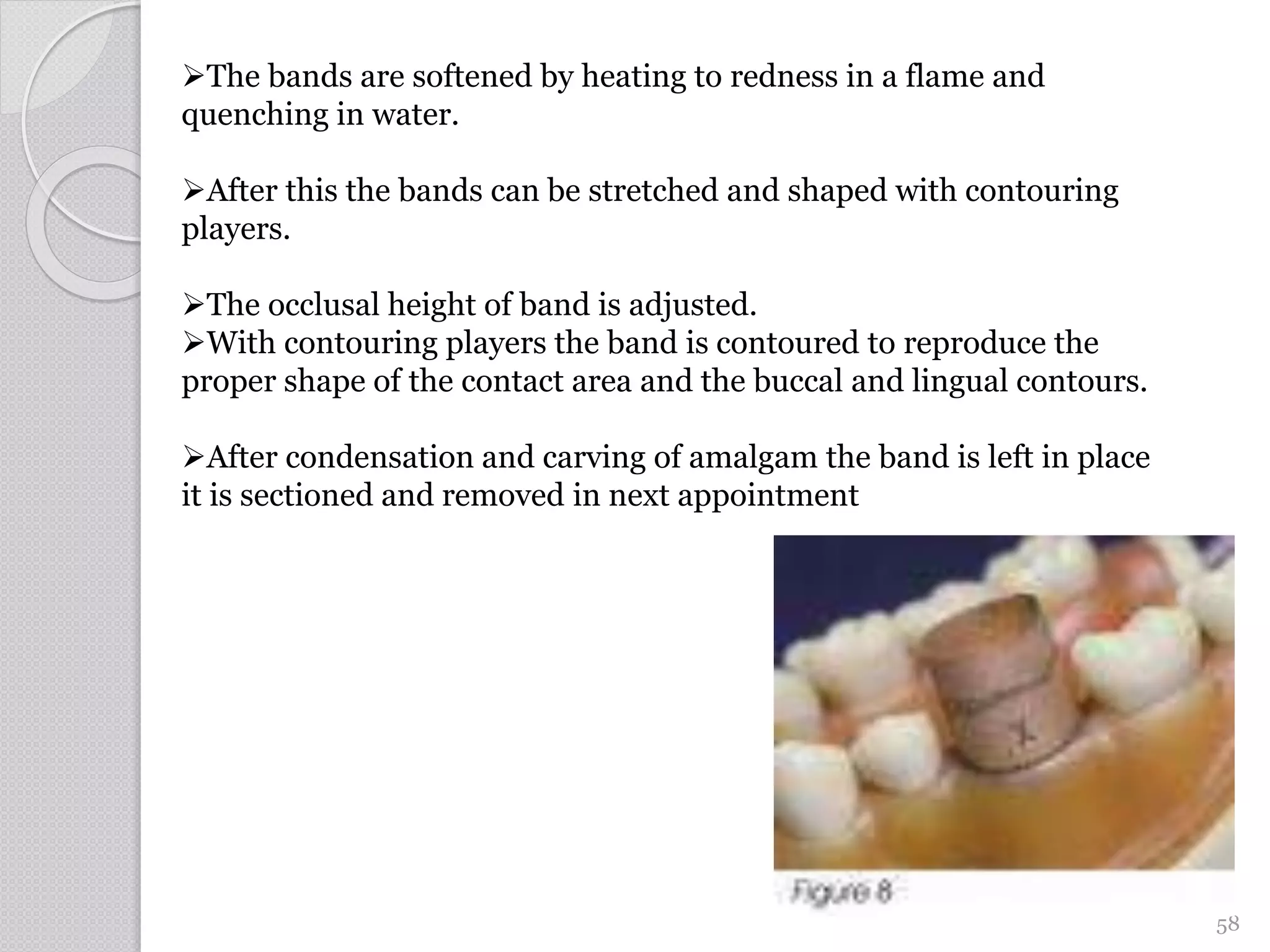 ➢The bands are softened by heating to redness in a flame and quenching in water.

➢After this the bands can be stretched and shaped with contouring players.

➢The occlusal height of band is adjusted.
➢With contouring players the band is contoured to reproduce the proper shape of the contact area and the buccal and lingual contours.

➢After condensation and carving of amalgam the band is left in place it is sectioned and removed in next appointment

Figure 8

58