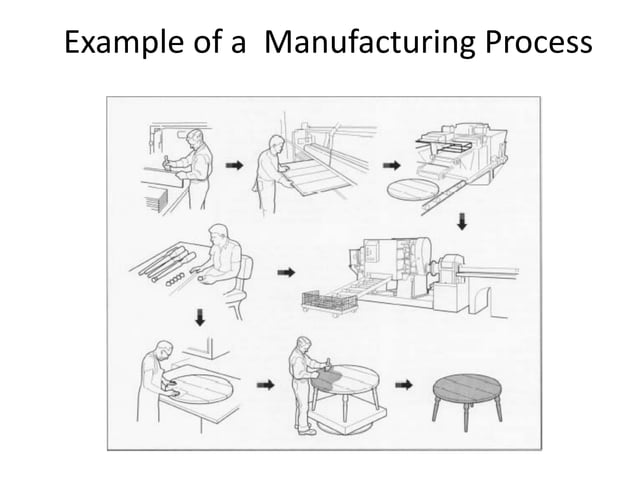 Example of a  Manufacturing Process