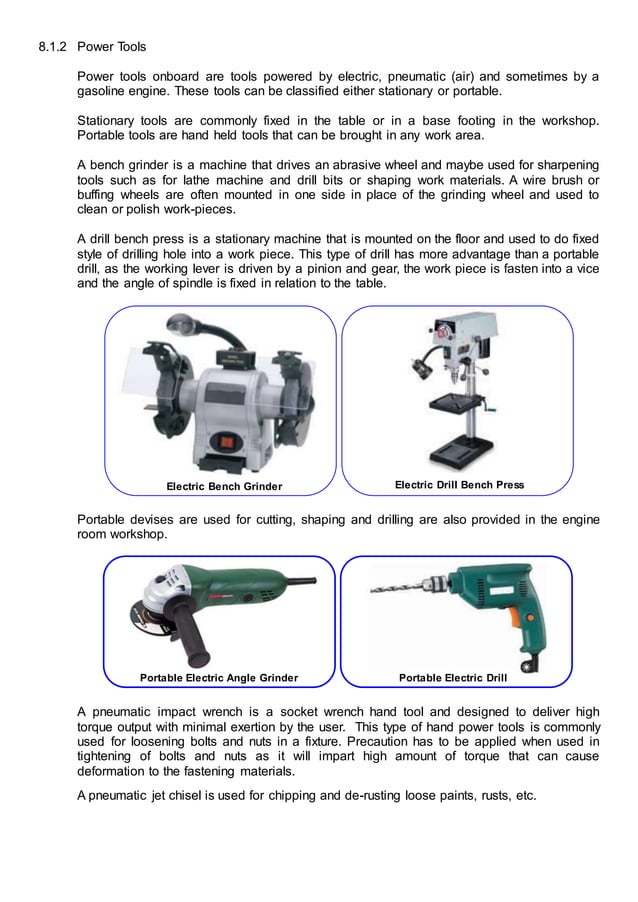 8.1.2 Power Tools

Power tools onboard are tools powered by electric, pneumatic (air) and sometimes by a gasoline engine. These tools can be classified either stationary or portable.

Stationary tools are commonly fixed in the table or in a base footing in the workshop. Portable tools are hand held tools that can be brought in any work area.

A bench grinder is a machine that drives an abrasive wheel and maybe used for sharpening tools such as for lathe machine and drill bits or shaping work materials. A wire brush or buffing wheels are often mounted in one side in place of the grinding wheel and used to clean or polish work-pieces.

A drill bench press is a stationary machine that is mounted on the floor and used to do fixed style of drilling hole into a work piece. This type of drill has more advantage than a portable drill, as the working lever is driven by a pinion and gear, the work piece is fasten into a vice and the angle of spindle is fixed in relation to the table.

Electric Bench Grinder

Electric Drill Bench Press

Portable devises are used for cutting, shaping and drilling are also provided in the engine room workshop.

Portable Electric Angle Grinder

Portable Electric Drill

A pneumatic impact wrench is a socket wrench hand tool and designed to deliver high torque output with minimal exertion by the user. This type of hand power tools is commonly used for loosening bolts and nuts in a fixture. Precaution has to be applied when used in tightening of bolts and nuts as it will impart high amount of torque that can cause deformation to the fastening materials.

A pneumatic jet chisel is used for chipping and de-rusting loose paints, rusts, etc.