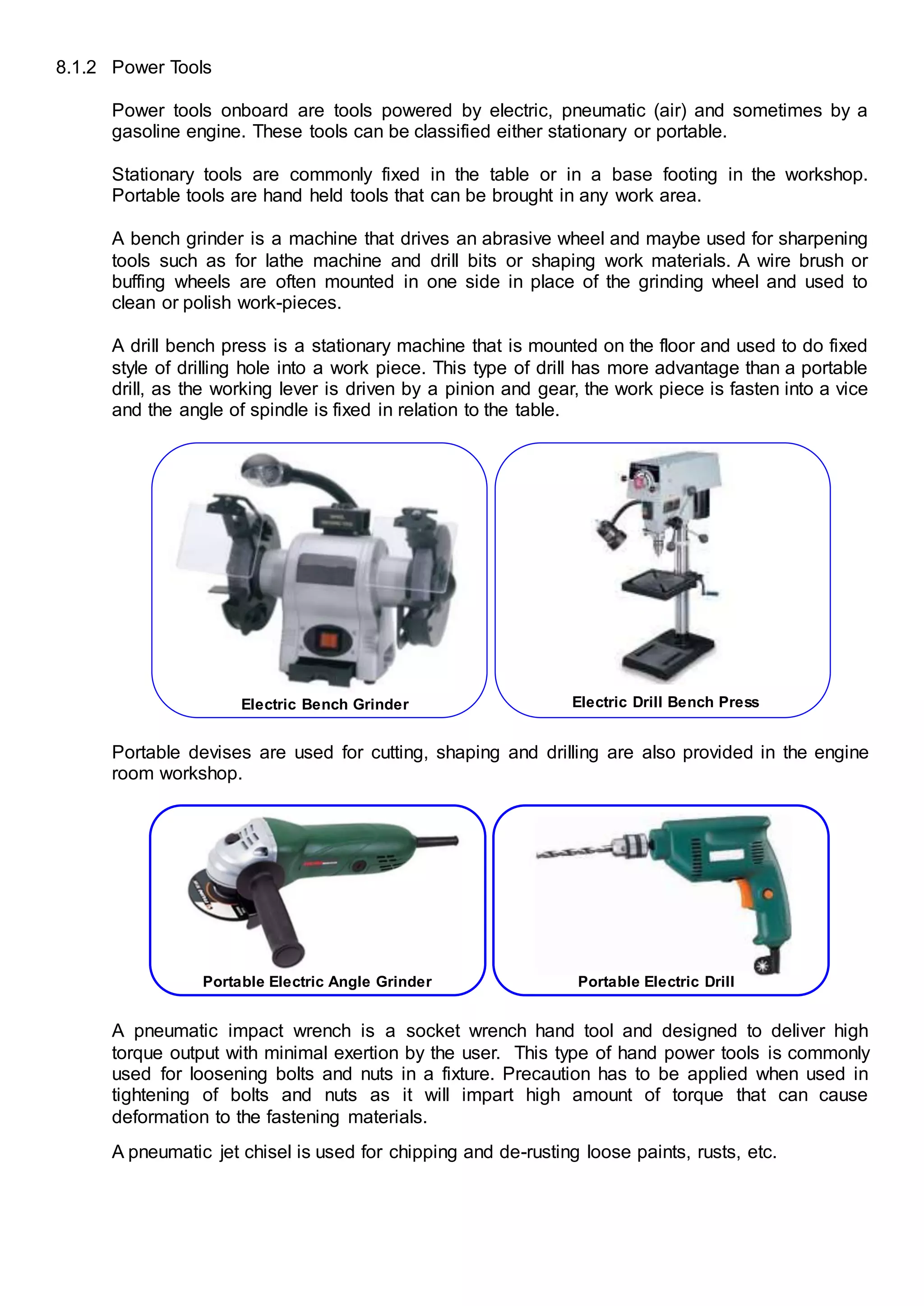 8.1.2 Power Tools

Power tools onboard are tools powered by electric, pneumatic (air) and sometimes by a gasoline engine. These tools can be classified either stationary or portable.

Stationary tools are commonly fixed in the table or in a base footing in the workshop. Portable tools are hand held tools that can be brought in any work area.

A bench grinder is a machine that drives an abrasive wheel and maybe used for sharpening tools such as for lathe machine and drill bits or shaping work materials. A wire brush or buffing wheels are often mounted in one side in place of the grinding wheel and used to clean or polish work-pieces.

A drill bench press is a stationary machine that is mounted on the floor and used to do fixed style of drilling hole into a work piece. This type of drill has more advantage than a portable drill, as the working lever is driven by a pinion and gear, the work piece is fasten into a vice and the angle of spindle is fixed in relation to the table.

Electric Bench Grinder

Electric Drill Bench Press

Portable devises are used for cutting, shaping and drilling are also provided in the engine room workshop.

Portable Electric Angle Grinder

Portable Electric Drill

A pneumatic impact wrench is a socket wrench hand tool and designed to deliver high torque output with minimal exertion by the user. This type of hand power tools is commonly used for loosening bolts and nuts in a fixture. Precaution has to be applied when used in tightening of bolts and nuts as it will impart high amount of torque that can cause deformation to the fastening materials.

A pneumatic jet chisel is used for chipping and de-rusting loose paints, rusts, etc.