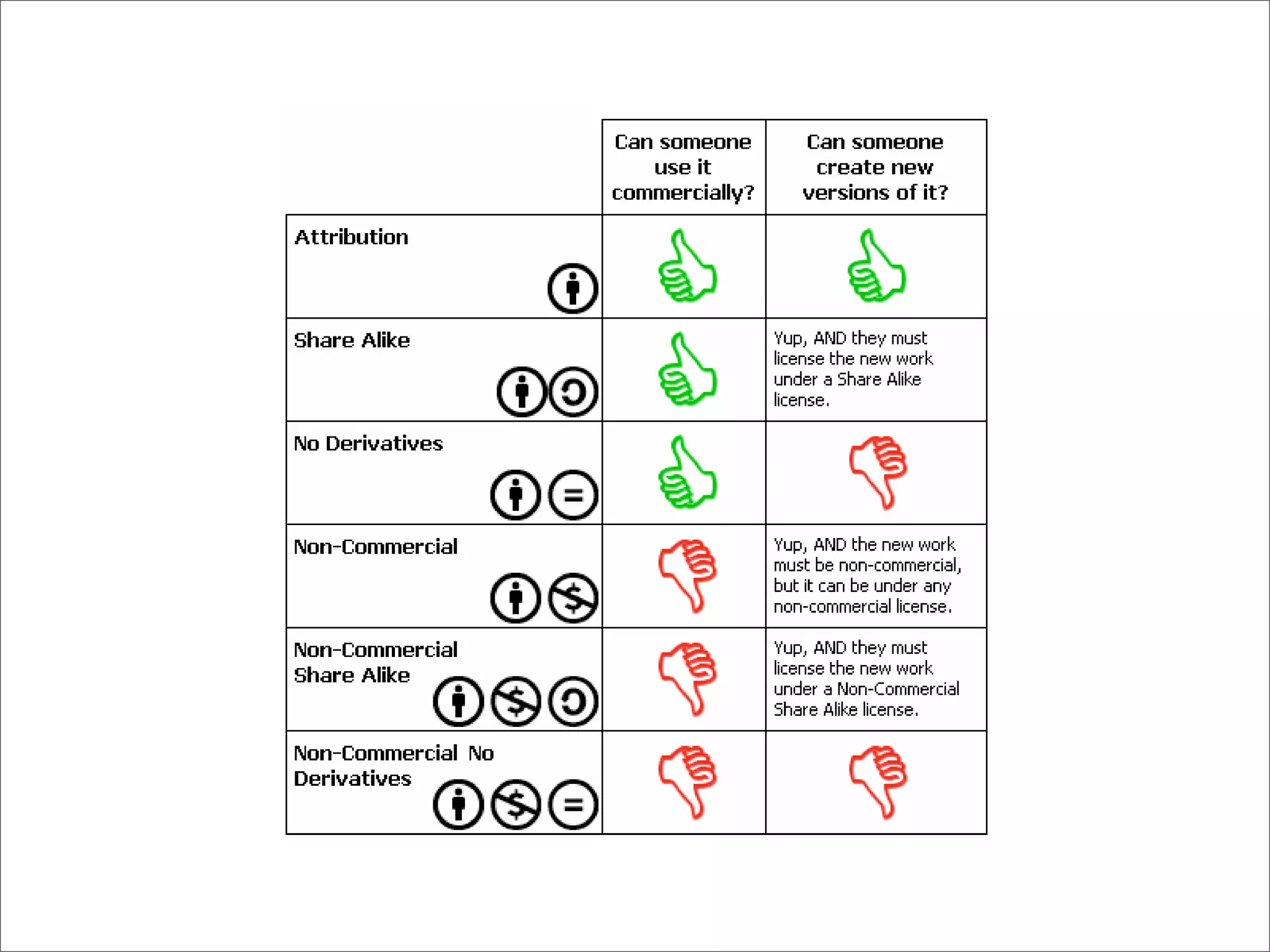 |  | Can someone use it commercially? | Can someone create new versions of it? |
|---|---|---|
| Attribution |  |  |
| Share Alike |  | Yup, AND they must license the new work under a Share Alike license. |
| No Derivatives |  |  |
| Non-Commercial |  | Yup, AND the new work must be non-commercial, but it can be under any non-commercial license. |
| Non-Commercial Share Alike |  | Yup, AND they must license the new work under a Non-Commercial Share Alike license. |
| Non-Commercial No Derivatives |  |  |