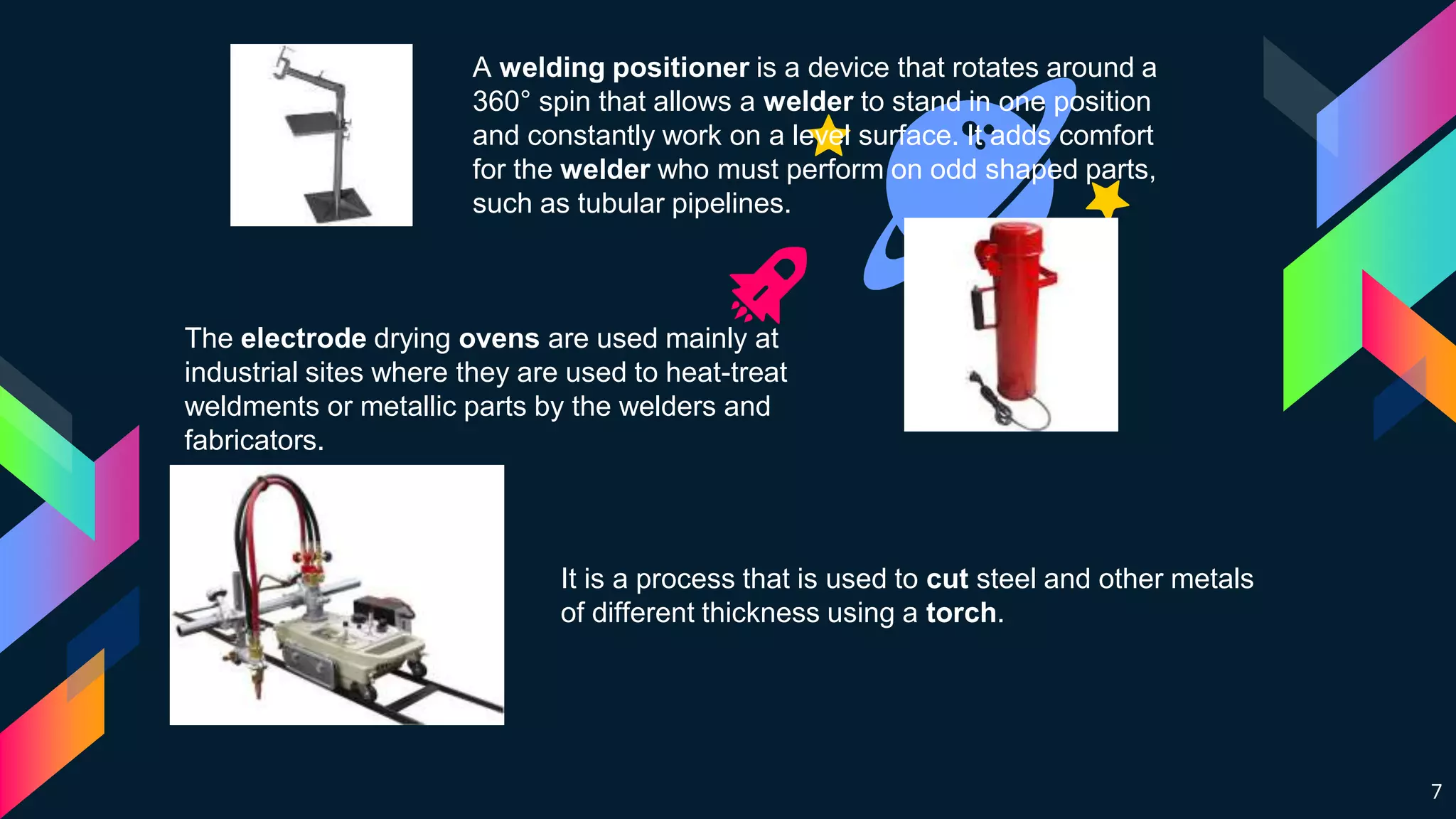 A welding positioner is a device that rotates around a 360° spin that allows a welder to stand in one position and constantly work on a level surface. It adds comfort for the welder who must perform on odd shaped parts, such as tubular pipelines.

The electrode drying ovens are used mainly at industrial sites where they are used to heat-treat weldments or metallic parts by the welders and fabricators.

It is a process that is used to cut steel and other metals of different thickness using a torch.

7