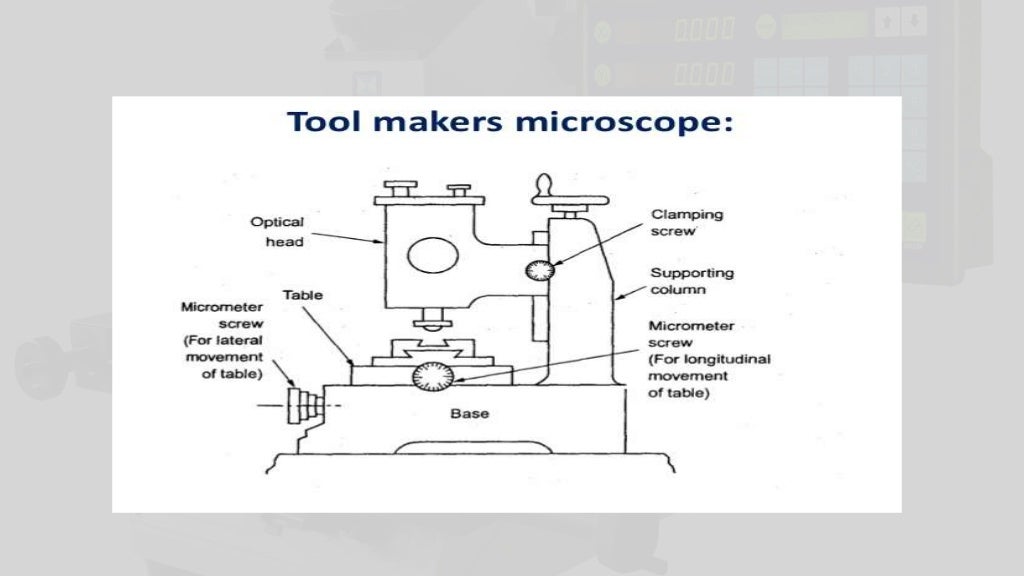 Tool makers microscope:

Optical head

Clamping screw

Supporting column

Table

Micrometer screw (For lateral movement of table)

Micrometer screw (For longitudinal movement of table)

Base