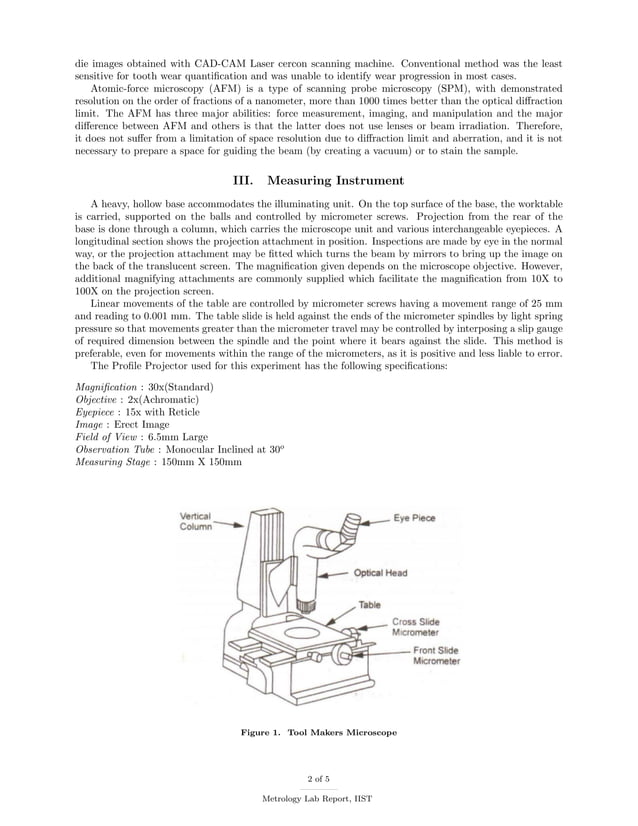 die images obtained with CAD-CAM Laser cercon scanning machine. Conventional method was the least sensitive for tooth wear quantification and was unable to identify wear progression in most cases.

Atomic-force microscopy (AFM) is a type of scanning probe microscopy (SPM), with demonstrated resolution on the order of fractions of a nanometer, more than 1000 times better than the optical diffraction limit. The AFM has three major abilities: force measurement, imaging, and manipulation and the major difference between AFM and others is that the latter does not use lenses or beam irradiation. Therefore, it does not suffer from a limitation of space resolution due to diffraction limit and aberration, and it is not necessary to prepare a space for guiding the beam (by creating a vacuum) or to stain the sample.

III. Measuring Instrument

A heavy, hollow base accommodates the illuminating unit. On the top surface of the base, the worktable is carried, supported on the balls and controlled by micrometer screws. Projection from the rear of the base is done through a column, which carries the microscope unit and various interchangeable eyepieces. A longitudinal section shows the projection attachment in position. Inspections are made by eye in the normal way, or the projection attachment may be fitted which turns the beam by mirrors to bring up the image on the back of the translucent screen. The magnification given depends on the microscope objective. However, additional magnifying attachments are commonly supplied which facilitate the magnification from 10X to 100X on the projection screen.

Linear movements of the table are controlled by micrometer screws having a movement range of 25 mm and reading to 0.001 mm. The table slide is held against the ends of the micrometer spindles by light spring pressure so that movements greater than the micrometer travel may be controlled by interposing a slip gauge of required dimension between the spindle and the point where it bears against the slide. This method is preferable, even for movements within the range of the micrometers, as it is positive and less liable to error.

The Profile Projector used for this experiment has the following specifications:

Magnification : 30x(Standard)
Objective : 2x(Achromatic)
Eyepiece : 15x with Reticle
Image : Erect Image
Field of View : 6.5mm Large
Observation Tube : Monocular Inclined at $30^o$
Measuring Stage : 150mm X 150mm

Vertical Column
Eye Piece
Optical Head
Table
Cross Slide Micrometer
Front Slide Micrometer

Figure 1. Tool Makers Microscope

2 of 5

Metrology Lab Report, IIST