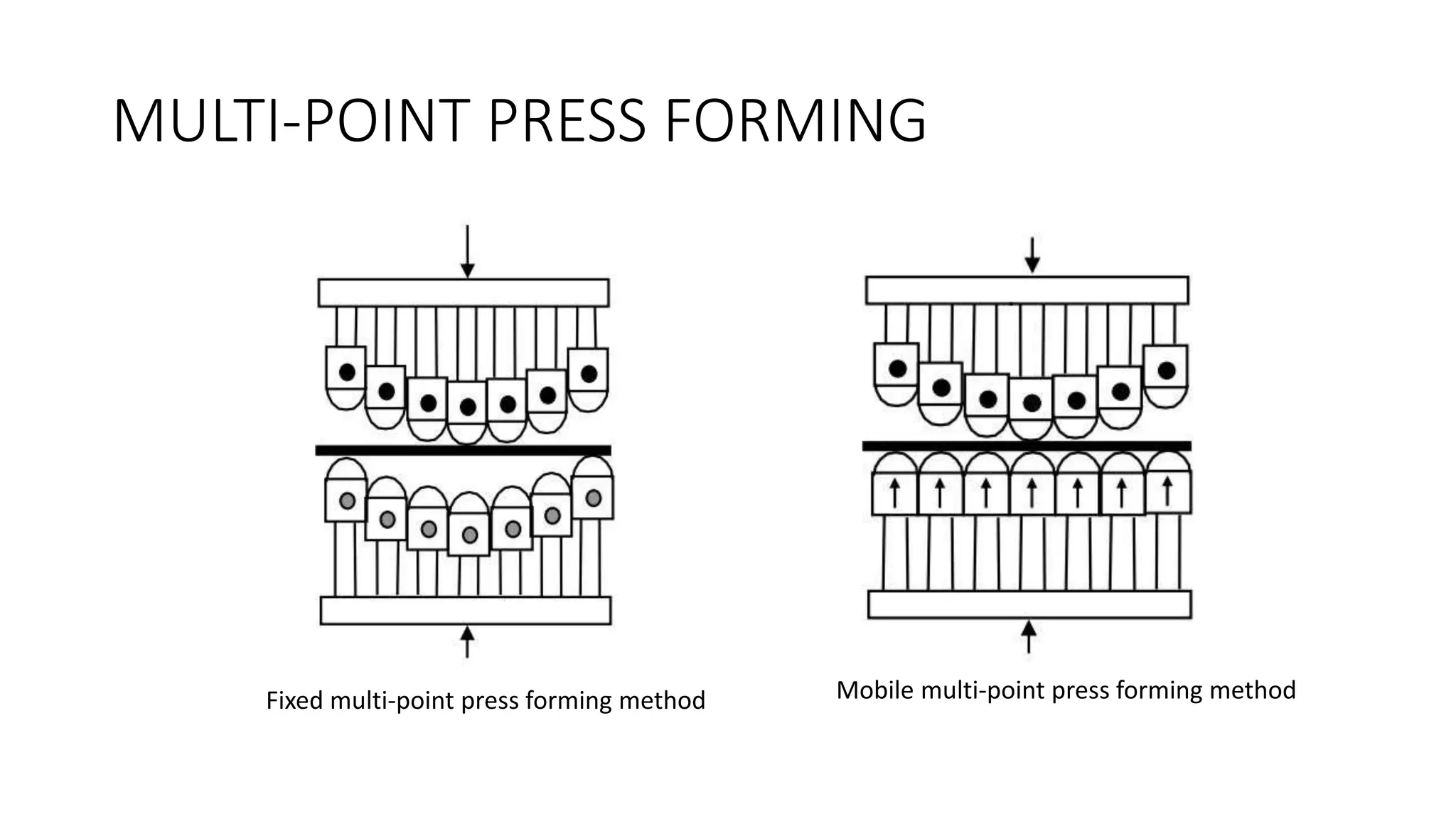 MULTI-POINT PRESS FORMING

Fixed multi-point press forming method

Mobile multi-point press forming method