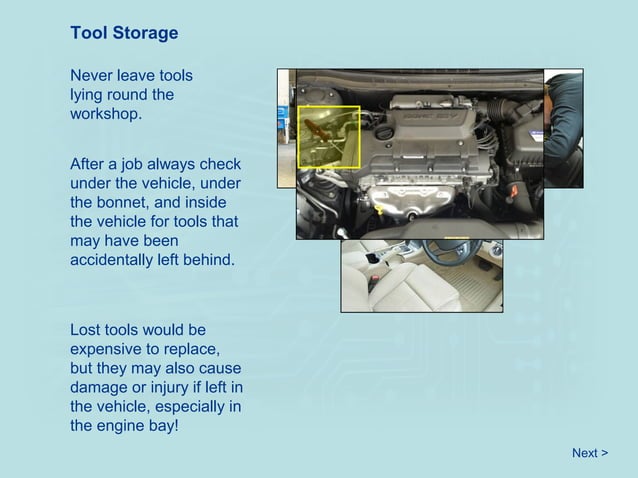 Tool Storage

Never leave tools lying round the workshop.

After a job always check under the vehicle, under the bonnet, and inside the vehicle for tools that may have been accidentally left behind.

Lost tools would be expensive to replace, but they may also cause damage or injury if left in the vehicle, especially in the engine bay!

Next >