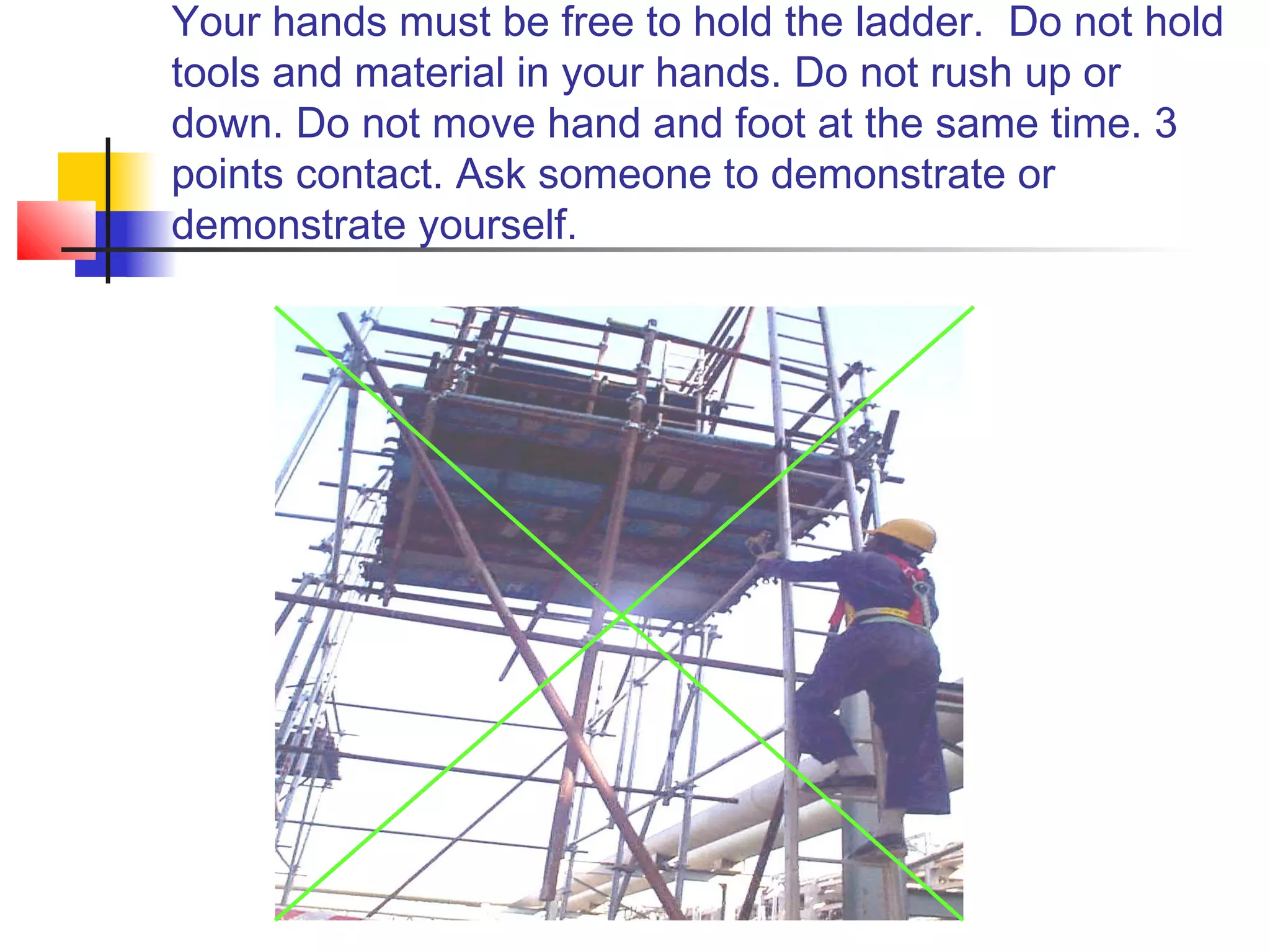 Your hands must be free to hold the ladder.  Do not hold tools and material in your hands. Do not rush up or down. Do not move hand and foot at the same time. 3 points contact. Ask someone to demonstrate or demonstrate yourself.