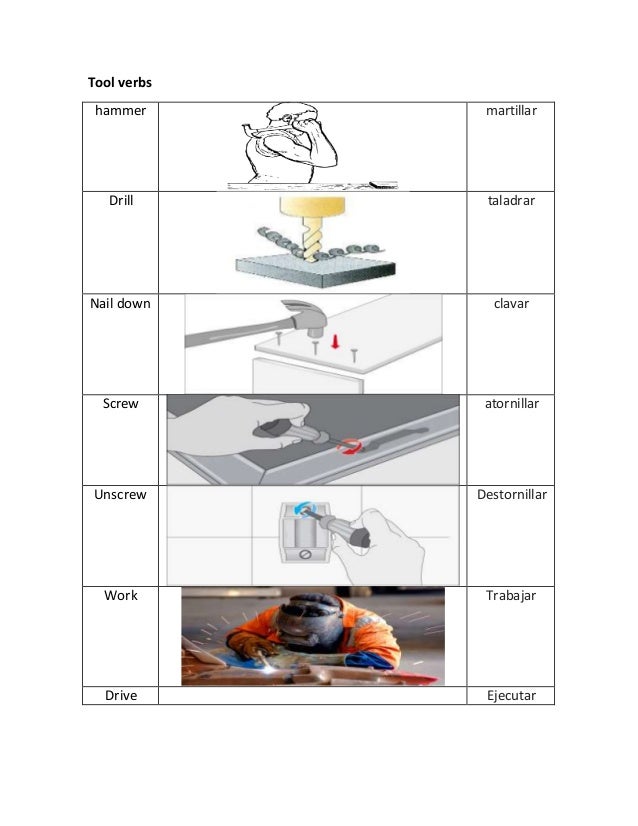 **Tool verbs**

| hammer | | martillar |
|---|---|---|
| Drill | | taladrar |
| Nail down | | clavar |
| Screw | | atornillar |
| Unscrew | | Destornillar |
| Work | | Trabajar |
| Drive | | Ejecutar |