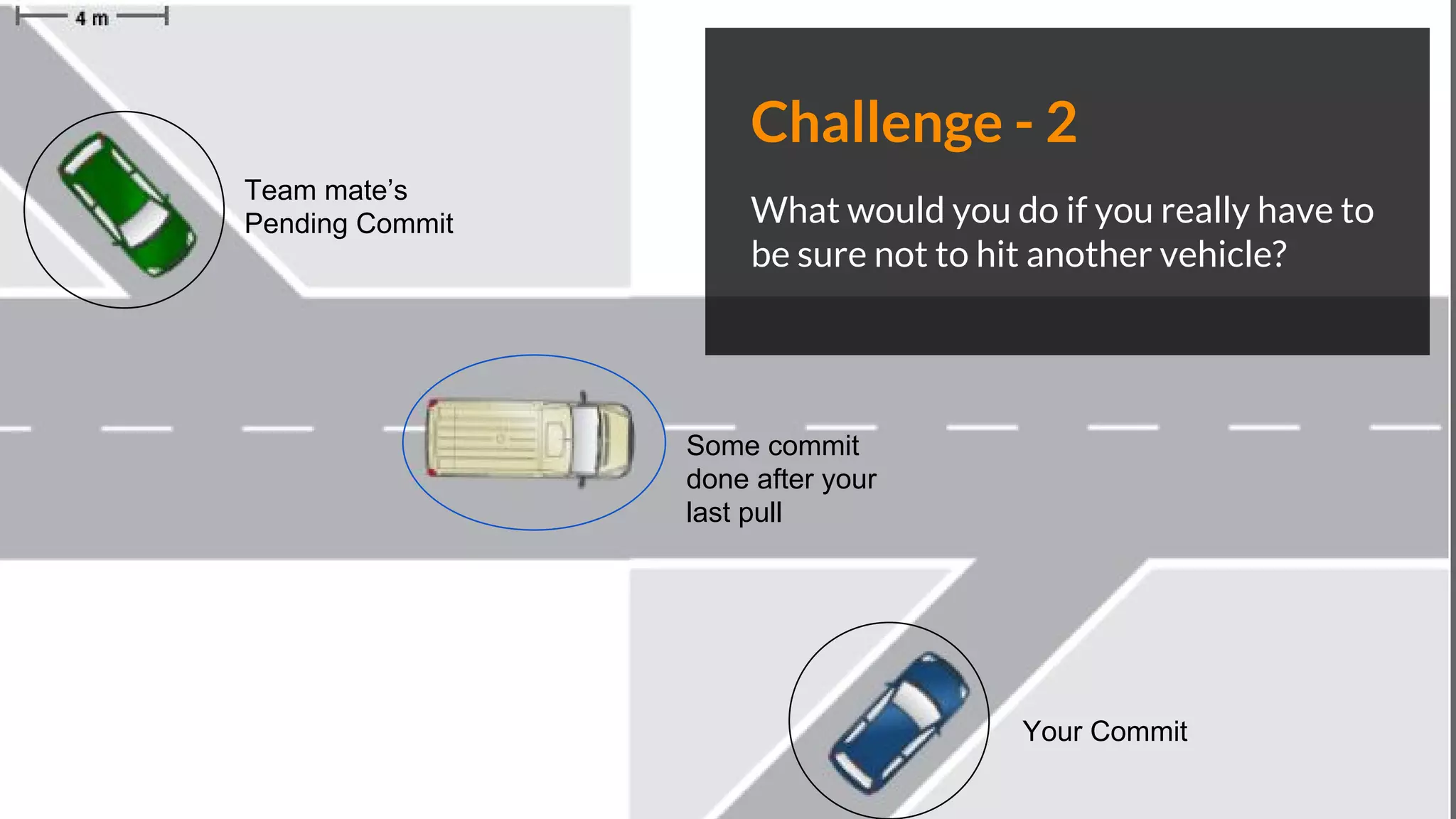 4 m

Challenge - 2

What would you do if you really have to be sure not to hit another vehicle?

Team mate's Pending Commit

Some commit done after your last pull

Your Commit