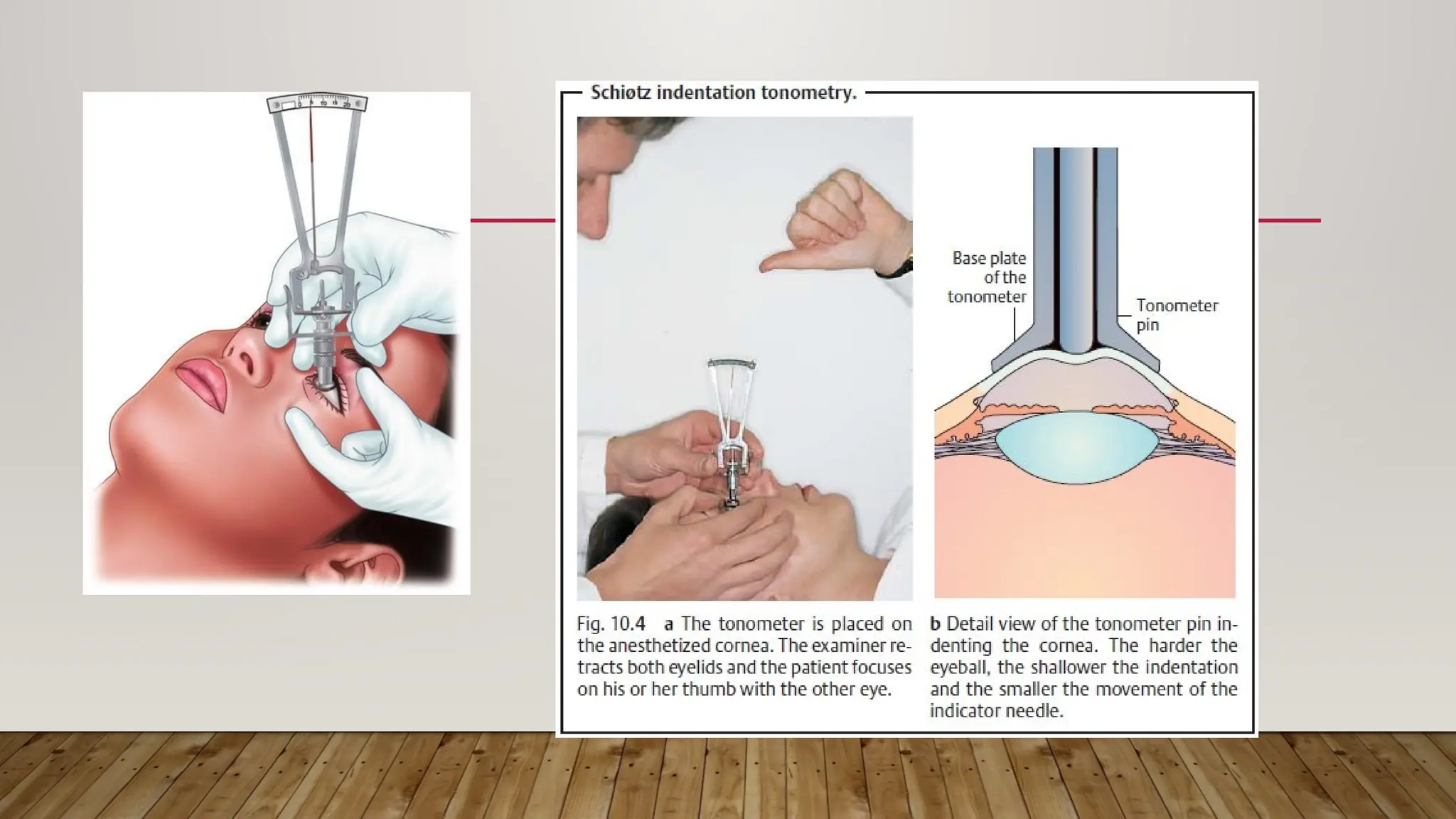 0 5 10 15 20

Schiøtz indentation tonometry.

Base plate of the tonometer

Tonometer pin

Fig. 10.4 a The tonometer is placed on the anesthetized cornea. The examiner retracts both eyelids and the patient focuses on his or her thumb with the other eye.

b Detail view of the tonometer pin indenting the cornea. The harder the eyeball, the shallower the indentation and the smaller the movement of the indicator needle.