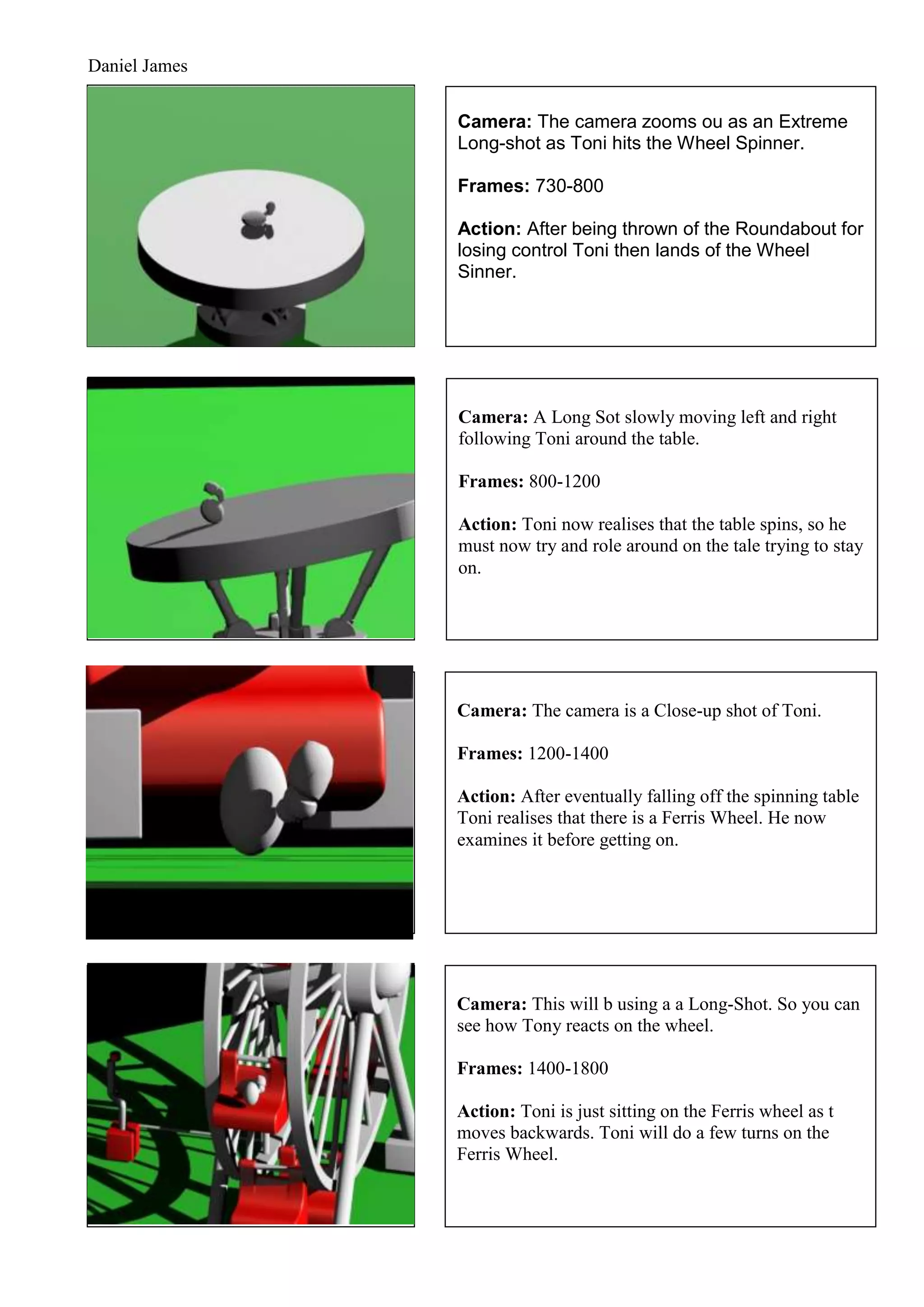 Daniel James

Camera: The camera zooms ou as an Extreme Long-shot as Toni hits the Wheel Spinner.

Frames: 730-800

Action: After being thrown of the Roundabout for losing control Toni then lands of the Wheel Sinner.

Camera: A Long Sot slowly moving left and right following Toni around the table.

Frames: 800-1200

Action: Toni now realises that the table spins, so he must now try and role around on the tale trying to stay on.

Camera: The camera is a Close-up shot of Toni.

Frames: 1200-1400

Action: After eventually falling off the spinning table Toni realises that there is a Ferris Wheel. He now examines it before getting on.

Camera: This will b using a a Long-Shot. So you can see how Tony reacts on the wheel.

Frames: 1400-1800

Action: Toni is just sitting on the Ferris wheel as t moves backwards. Toni will do a few turns on the Ferris Wheel.