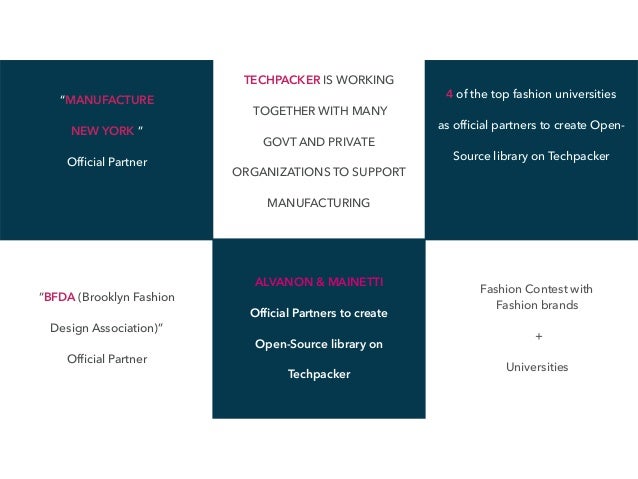 "MANUFACTURE NEW YORK "

Official Partner

TECHPACKER IS WORKING TOGETHER WITH MANY GOVT AND PRIVATE ORGANIZATIONS TO SUPPORT MANUFACTURING

4 of the top fashion universities as official partners to create Open-Source library on Techpacker

"BFDA (Brooklyn Fashion Design Association)"

Official Partner

ALVANON & MAINETTI

Official Partners to create Open-Source library on Techpacker

Fashion Contest with Fashion brands

+

Universities