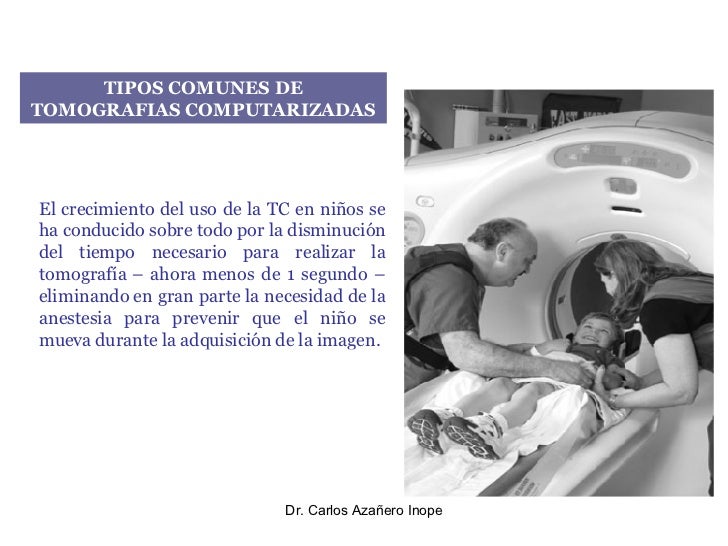 TIPOS COMUNES DE TOMOGRAFIAS COMPUTARIZADAS

El crecimiento del uso de la TC en niños se ha conducido sobre todo por la disminución del tiempo necesario para realizar la tomografía – ahora menos de 1 segundo – eliminando en gran parte la necesidad de la anestesia para prevenir que el niño se mueva durante la adquisición de la imagen.

Dr. Carlos Azañero Inope