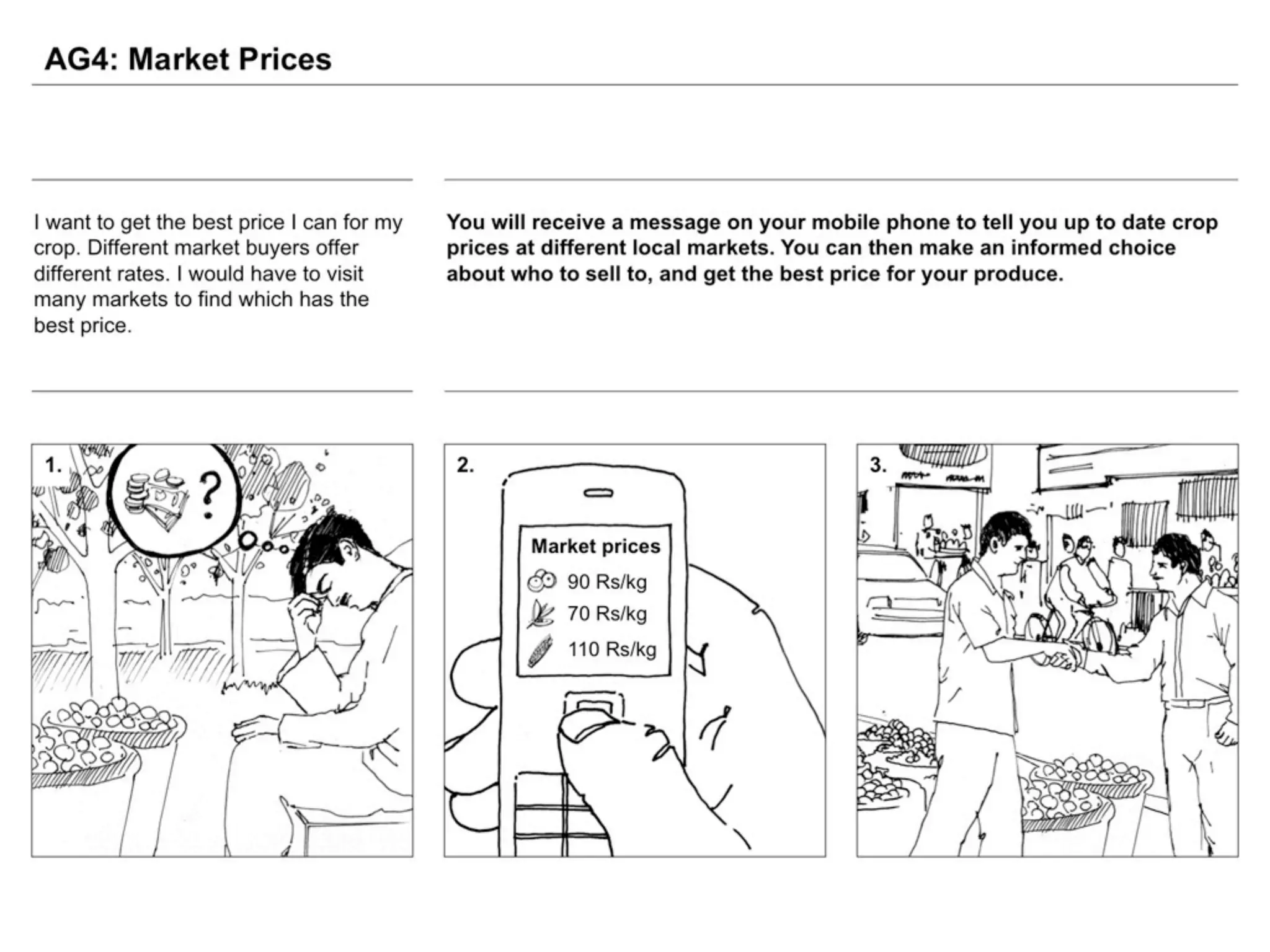 AG4: Market Prices

I want to get the best price I can for my crop. Different market buyers offer different rates. I would have to visit many markets to find which has the best price.

You will receive a message on your mobile phone to tell you up to date crop prices at different local markets. You can then make an informed choice about who to sell to, and get the best price for your produce.

1.

?

2.

Market prices

90 Rs/kg

70 Rs/kg

110 Rs/kg

3.