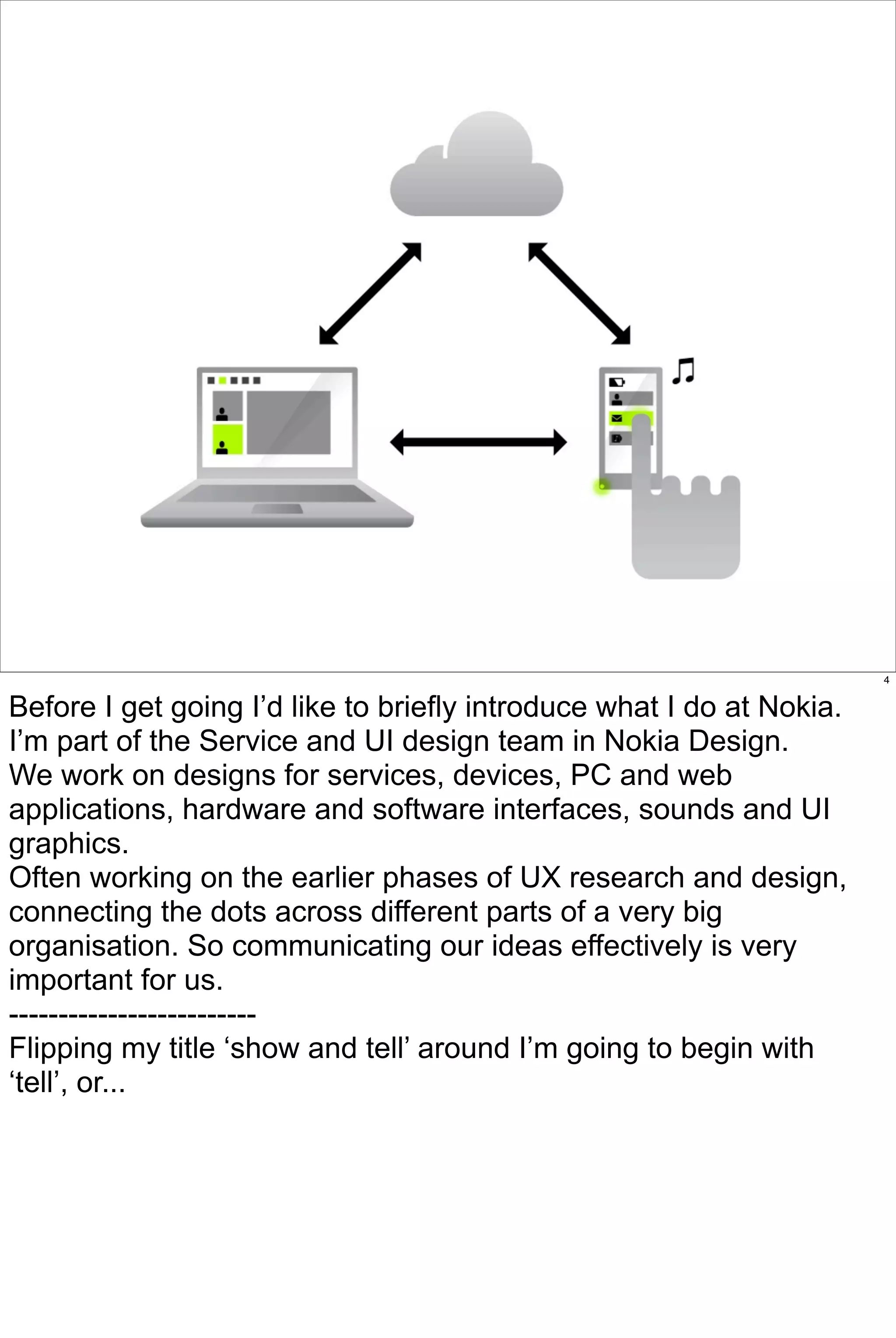 4

Before I get going I’d like to briefly introduce what I do at Nokia. I’m part of the Service and UI design team in Nokia Design. We work on designs for services, devices, PC and web applications, hardware and software interfaces, sounds and UI graphics.
Often working on the earlier phases of UX research and design, connecting the dots across different parts of a very big organisation. So communicating our ideas effectively is very important for us.
-------------------------
Flipping my title ‘show and tell’ around I’m going to begin with ‘tell’, or...