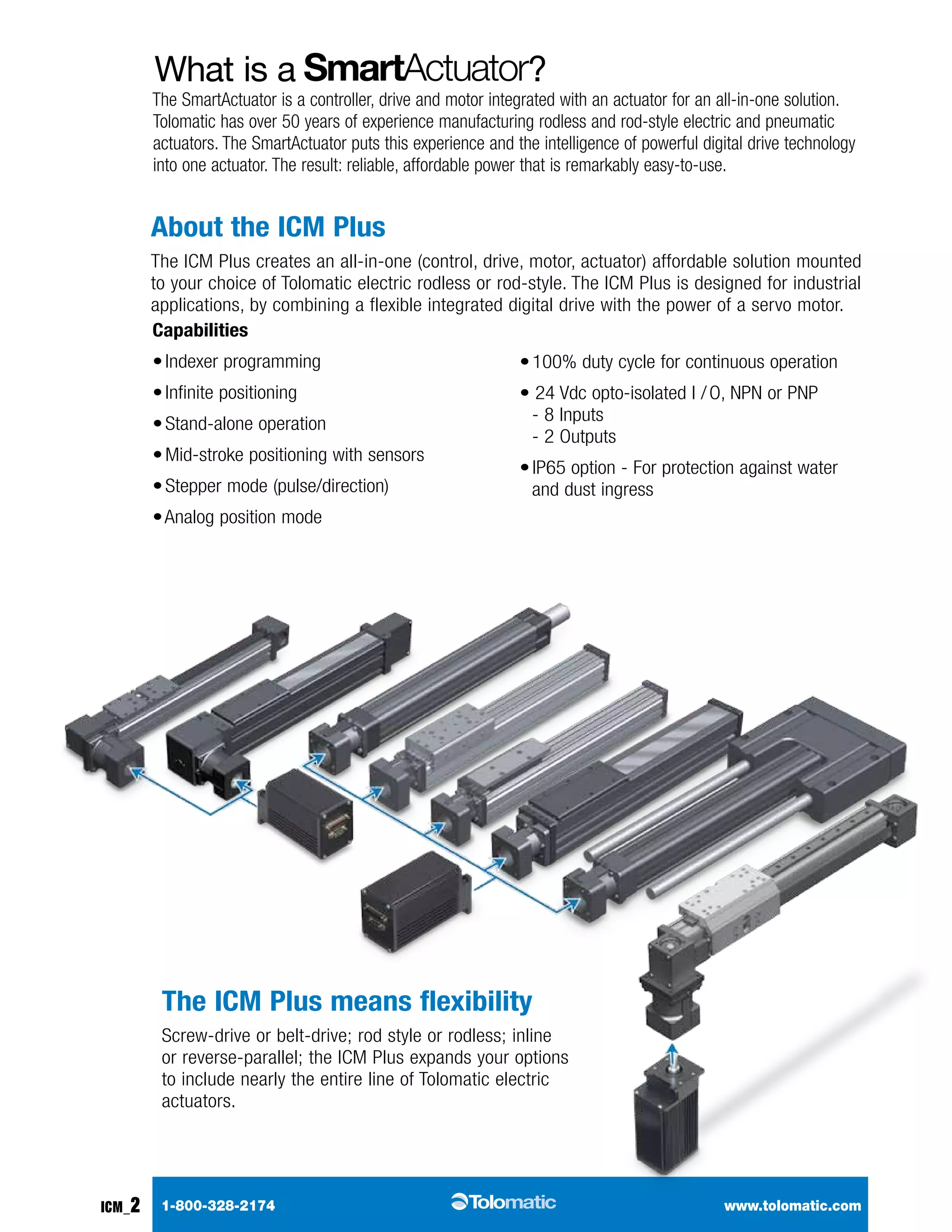 What is a SmartActuator?

The SmartActuator is a controller, drive and motor integrated with an actuator for an all-in-one solution. Tolomatic has over 50 years of experience manufacturing rodless and rod-style electric and pneumatic actuators. The SmartActuator puts this experience and the intelligence of powerful digital drive technology into one actuator. The result: reliable, affordable power that is remarkably easy-to-use.

About the ICM Plus

The ICM Plus creates an all-in-one (control, drive, motor, actuator) affordable solution mounted to your choice of Tolomatic electric rodless or rod-style. The ICM Plus is designed for industrial applications, by combining a flexible integrated digital drive with the power of a servo motor.

Capabilities

• Indexer programming
• Infinite positioning
• Stand-alone operation
• Mid-stroke positioning with sensors
• Stepper mode (pulse/direction)
• Analog position mode

• 100% duty cycle for continuous operation
• 24 Vdc opto-isolated I / O, NPN or PNP
- 8 Inputs
- 2 Outputs
• IP65 option - For protection against water and dust ingress

The ICM Plus means flexibility

Screw-drive or belt-drive; rod style or rodless; inline or reverse-parallel; the ICM Plus expands your options to include nearly the entire line of Tolomatic electric actuators.

ICM_2 1-800-328-2174 Tolomatic www.tolomatic.com