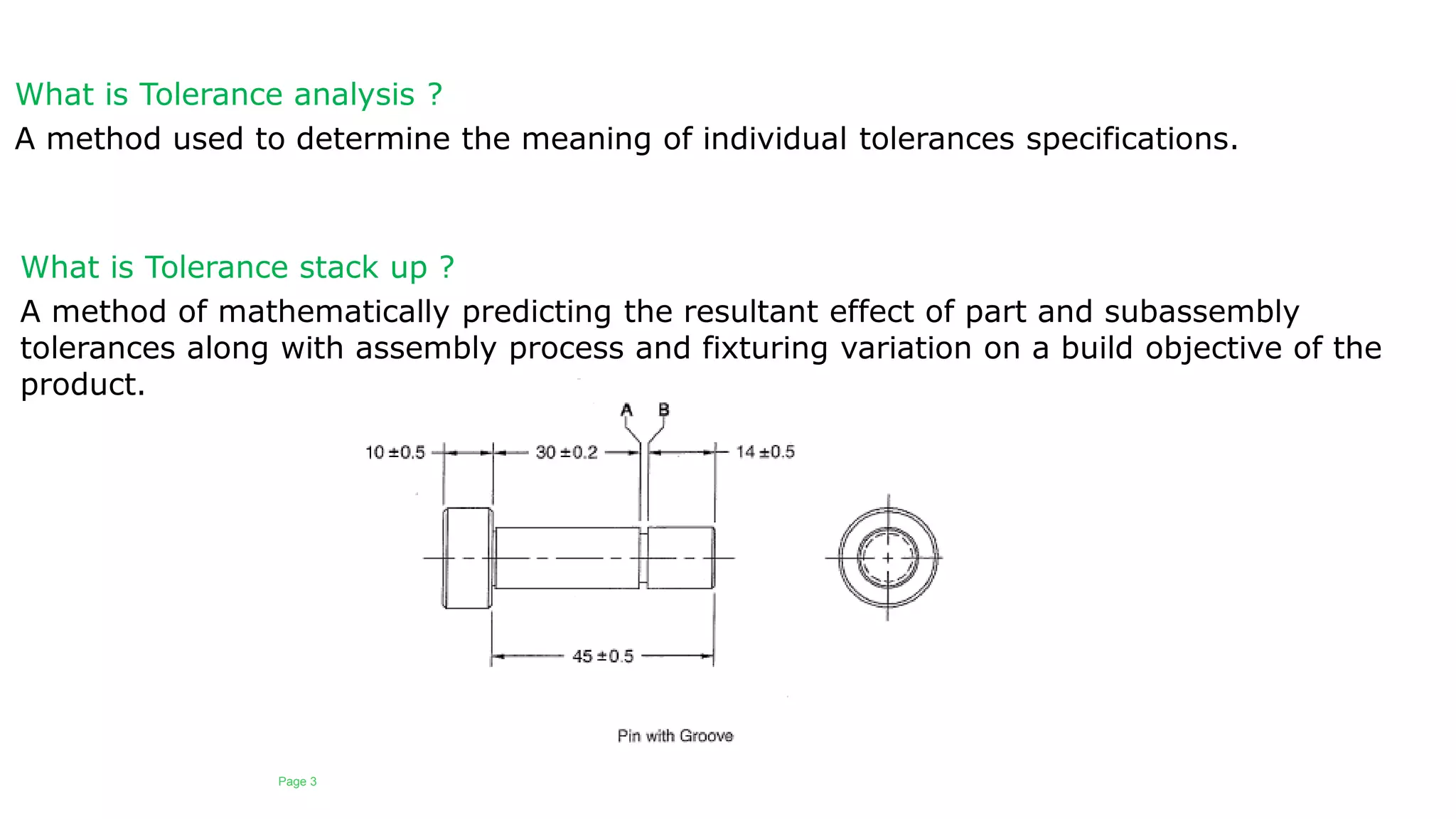 What is Tolerance analysis ?

A method used to determine the meaning of individual tolerances specifications.

What is Tolerance stack up ?

A method of mathematically predicting the resultant effect of part and subassembly tolerances along with assembly process and fixturing variation on a build objective of the product.

A B

$10 \pm 0.5$

$30 \pm 0.2$

$14 \pm 0.5$

$45 \pm 0.5$

Pin with Groove

Page 3