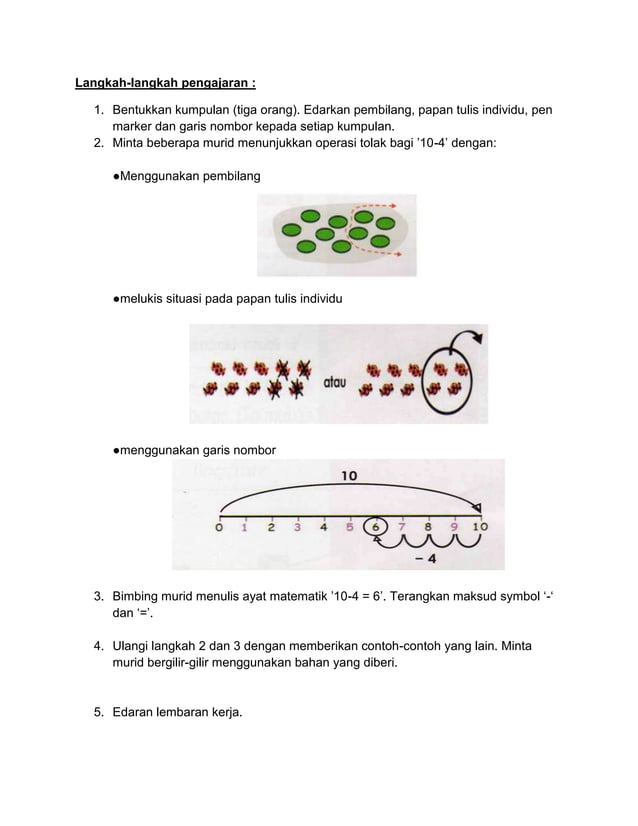 Langkah-langkah pengajaran :

1. Bentukkan kumpulan (tiga orang). Edarkan pembilang, papan tulis individu, pen marker dan garis nombor kepada setiap kumpulan.
2. Minta beberapa murid menunjukkan operasi tolak bagi '10-4' dengan:

●Menggunakan pembilang

●melukis situasi pada papan tulis individu

atau

●menggunakan garis nombor

10

0 1 2 3 4 5 6 7 8 9 10

− 4

3. Bimbing murid menulis ayat matematik '10-4 = 6'. Terangkan maksud symbol '-' dan '='.

4. Ulangi langkah 2 dan 3 dengan memberikan contoh-contoh yang lain. Minta murid bergilir-gilir menggunakan bahan yang diberi.

5. Edaran lembaran kerja.