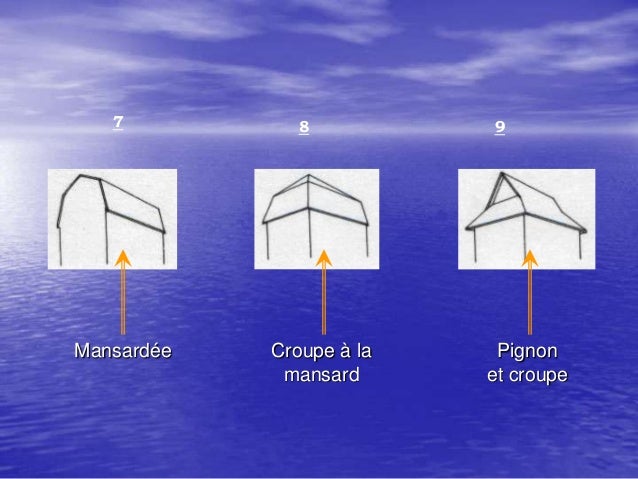 7

8

9

Mansardée

Croupe à la mansard

Pignon et croupe