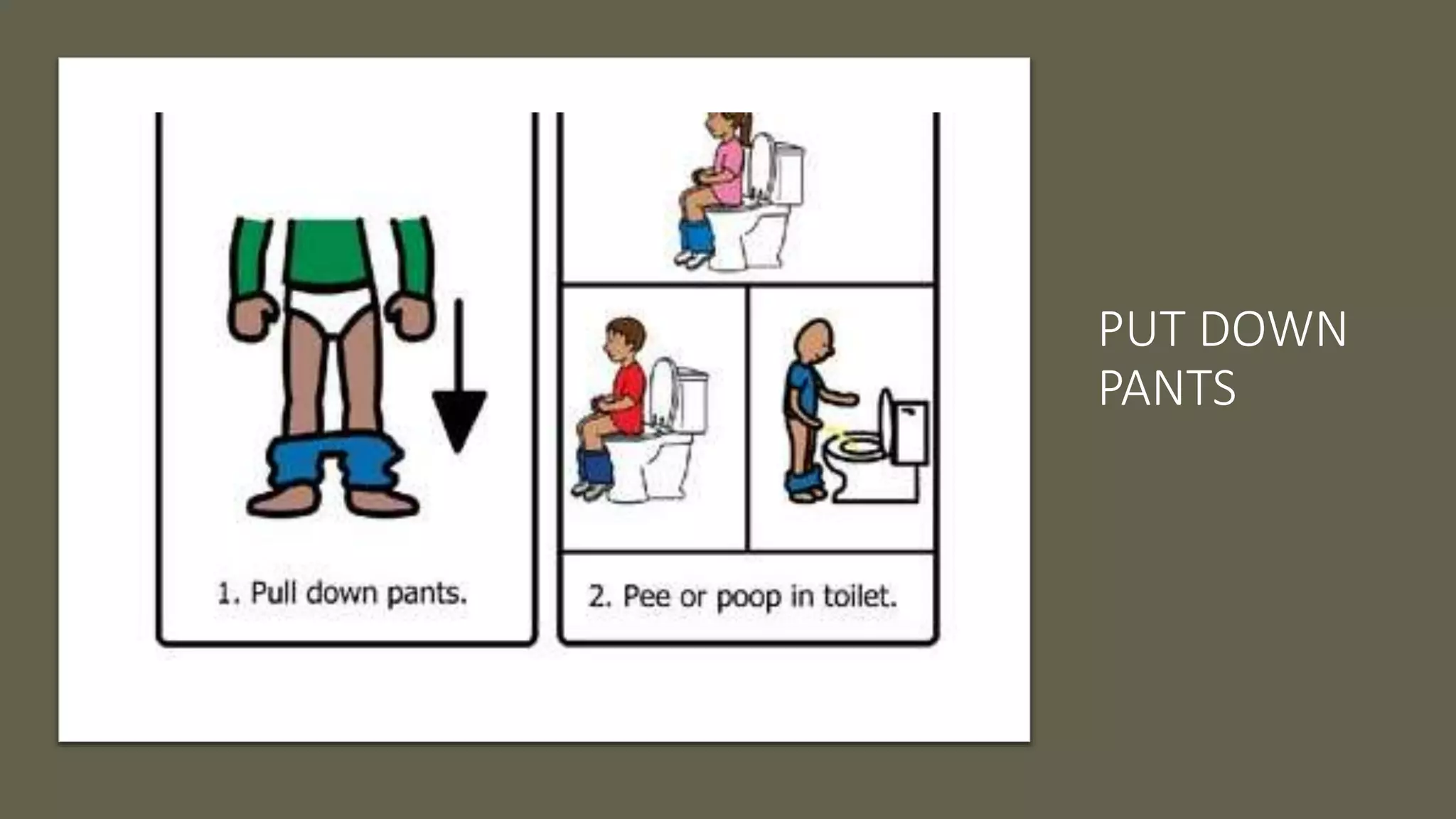 1. Pull down pants.

2. Pee or poop in toilet.

PUT DOWN PANTS