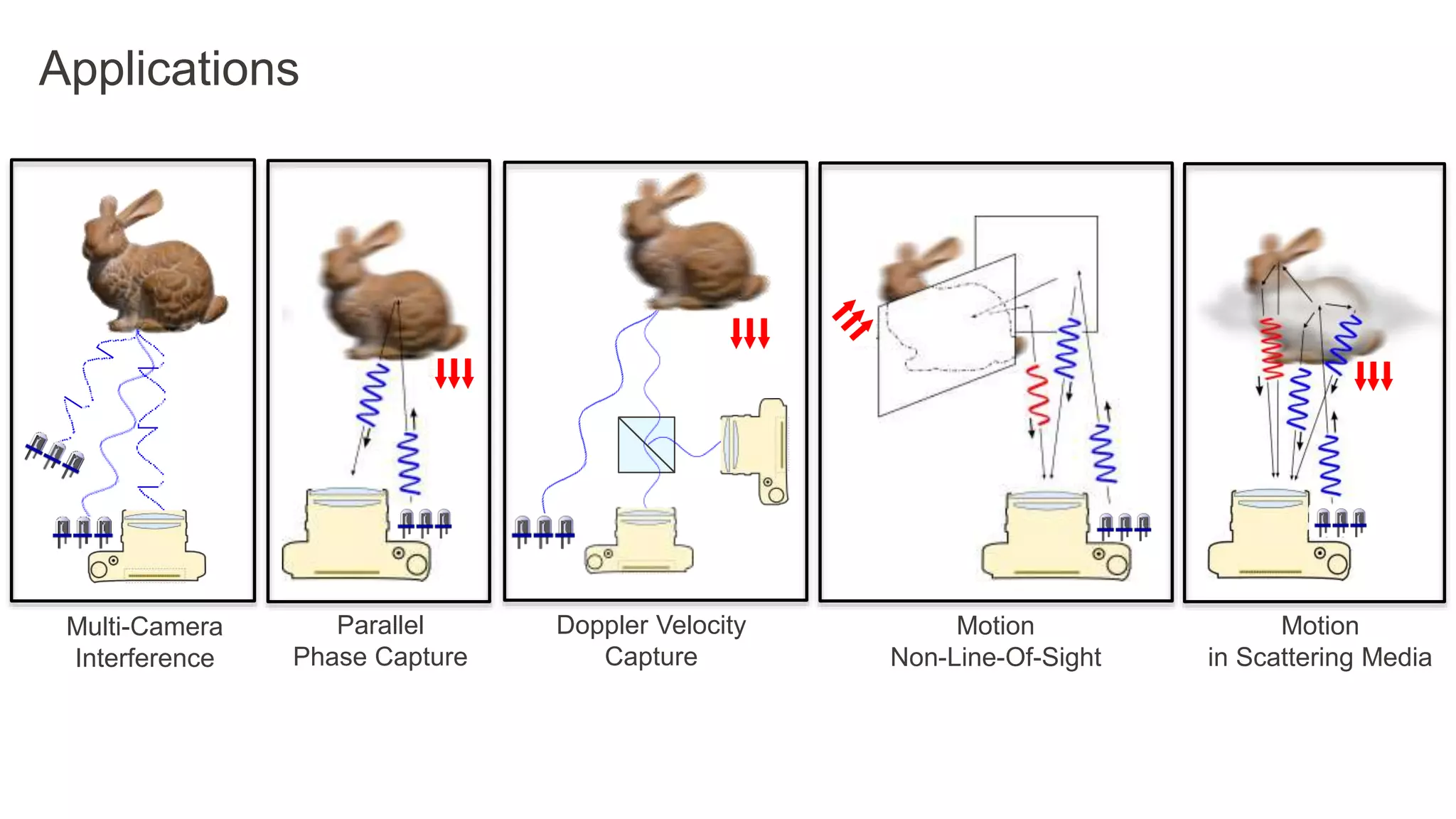 Applications

Multi-Camera Interference

Parallel Phase Capture

Doppler Velocity Capture

Motion Non-Line-Of-Sight

Motion in Scattering Media