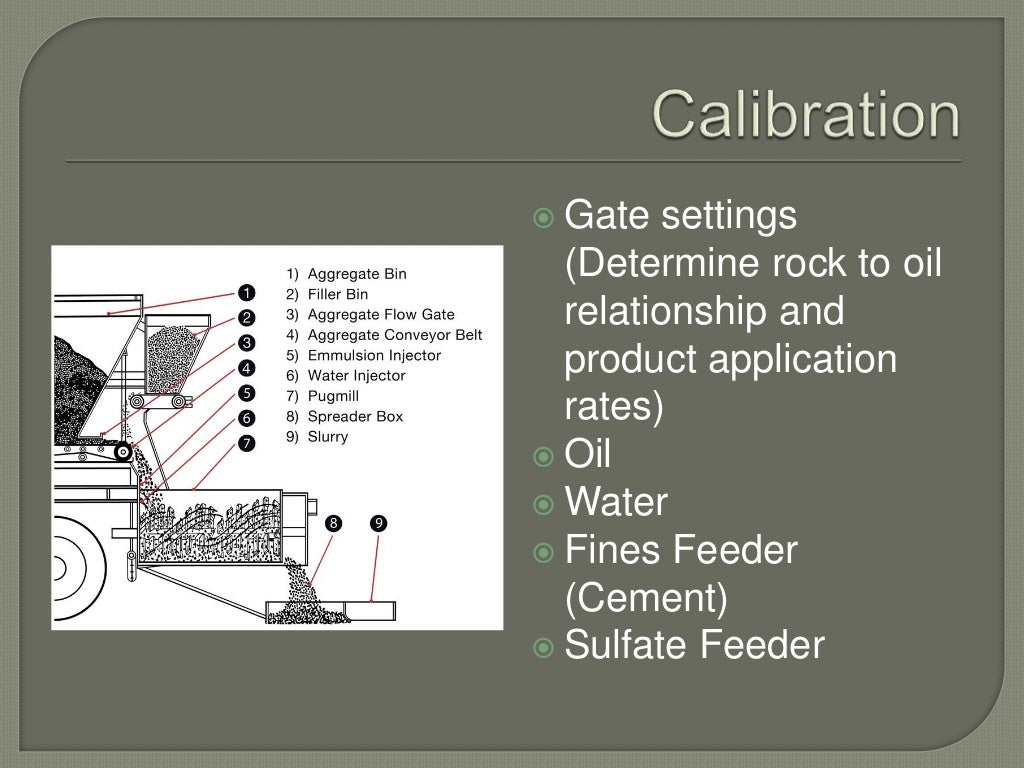 Calibration

1) Aggregate Bin
2) Filler Bin
3) Aggregate Flow Gate
4) Aggregate Conveyor Belt
5) Emmulsion Injector
6) Water Injector
7) Pugmill
8) Spreader Box
9) Slurry

1
2
3
4
5
6
7
8
9

Gate settings (Determine rock to oil relationship and product application rates)
Oil
Water
Fines Feeder (Cement)
Sulfate Feeder