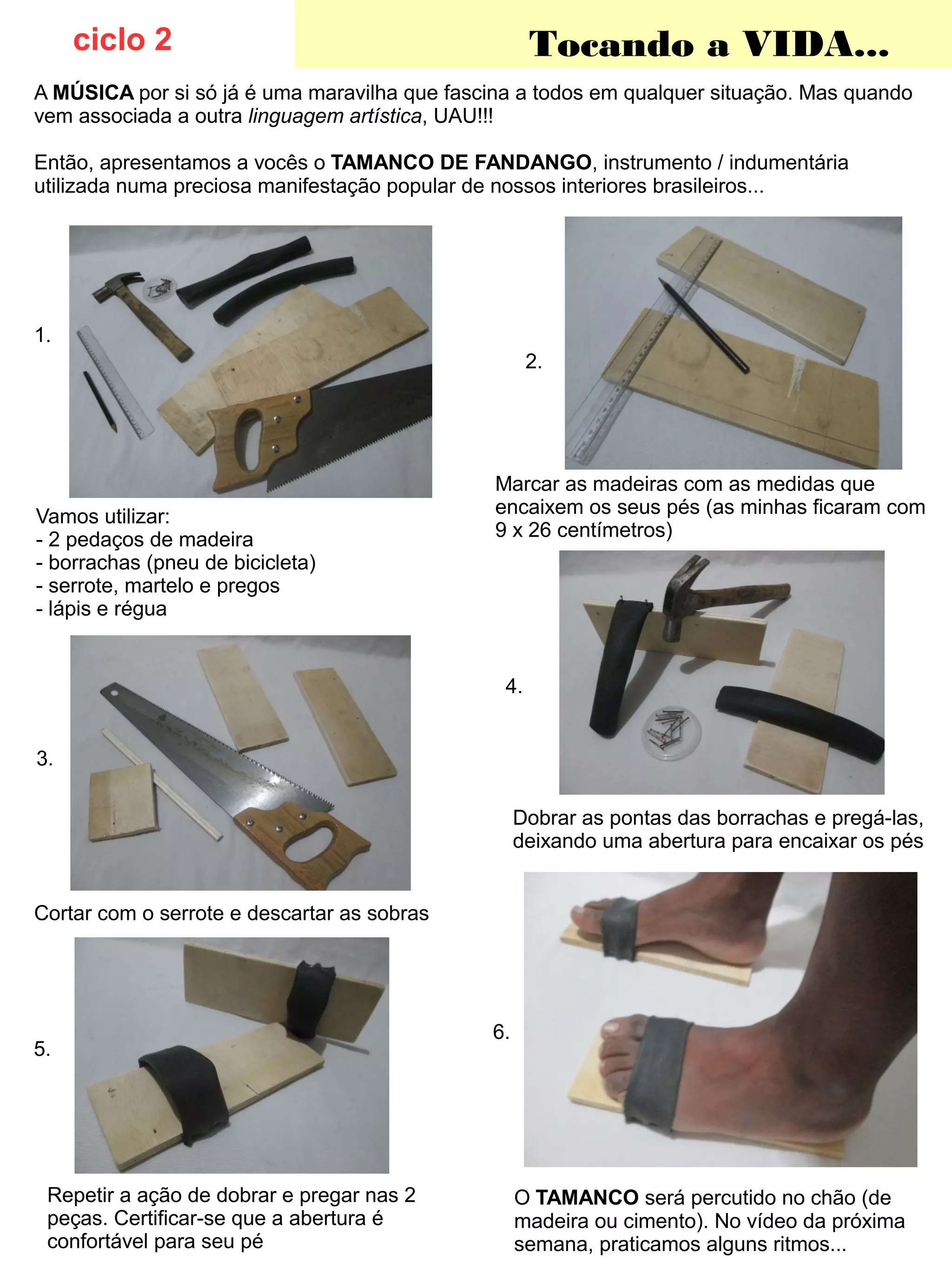 ciclo 2

Tocando a VIDA...

A MÚSICA por si só já é uma maravilha que fascina a todos em qualquer situação. Mas quando vem associada a outra linguagem artística, UAU!!!

Então, apresentamos a vocês o TAMANCO DE FANDANGO, instrumento / indumentária utilizada numa preciosa manifestação popular de nossos interiores brasileiros...

1.

Vamos utilizar:
- 2 pedaços de madeira
- borrachas (pneu de bicicleta)
- serrote, martelo e pregos
- lápis e régua

2.

Marcar as madeiras com as medidas que encaixem os seus pés (as minhas ficaram com 9 x 26 centímetros)

3.

Cortar com o serrote e descartar as sobras

4.

Dobrar as pontas das borrachas e pregá-las, deixando uma abertura para encaixar os pés

5.

Repetir a ação de dobrar e pregar nas 2 peças. Certificar-se que a abertura é confortável para seu pé

6.

O TAMANCO será percutido no chão (de madeira ou cimento). No vídeo da próxima semana, praticamos alguns ritmos...