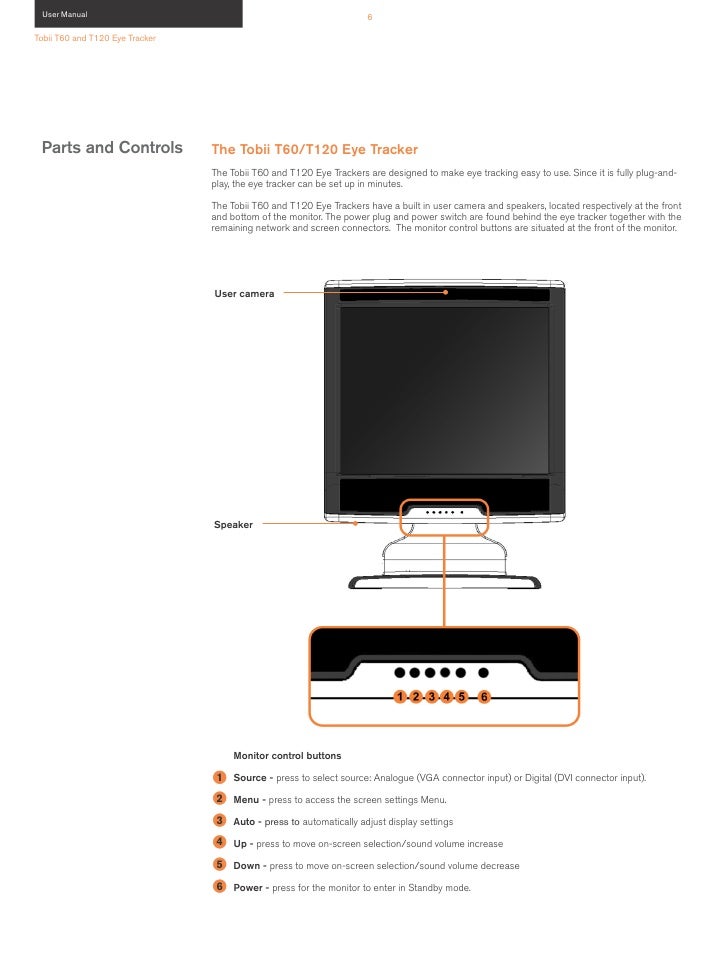 User Manual

6

Tobii T60 and T120 Eye Tracker

Parts and Controls

The Tobii T60/T120 Eye Tracker

The Tobii T60 and T120 Eye Trackers are designed to make eye tracking easy to use. Since it is fully plug-and-play, the eye tracker can be set up in minutes.

The Tobii T60 and T120 Eye Trackers have a built in user camera and speakers, located respectively at the front and bottom of the monitor. The power plug and power switch are found behind the eye tracker together with the remaining network and screen connectors. The monitor control buttons are situated at the front of the monitor.

User camera

Speaker

1 2 3 4 5 6

Monitor control buttons

1 Source - press to select source: Analogue (VGA connector input) or Digital (DVI connector input).

2 Menu - press to access the screen settings Menu.

3 Auto - press to automatically adjust display settings

4 Up - press to move on-screen selection/sound volume increase

5 Down - press to move on-screen selection/sound volume decrease

6 Power - press for the monitor to enter in Standby mode.