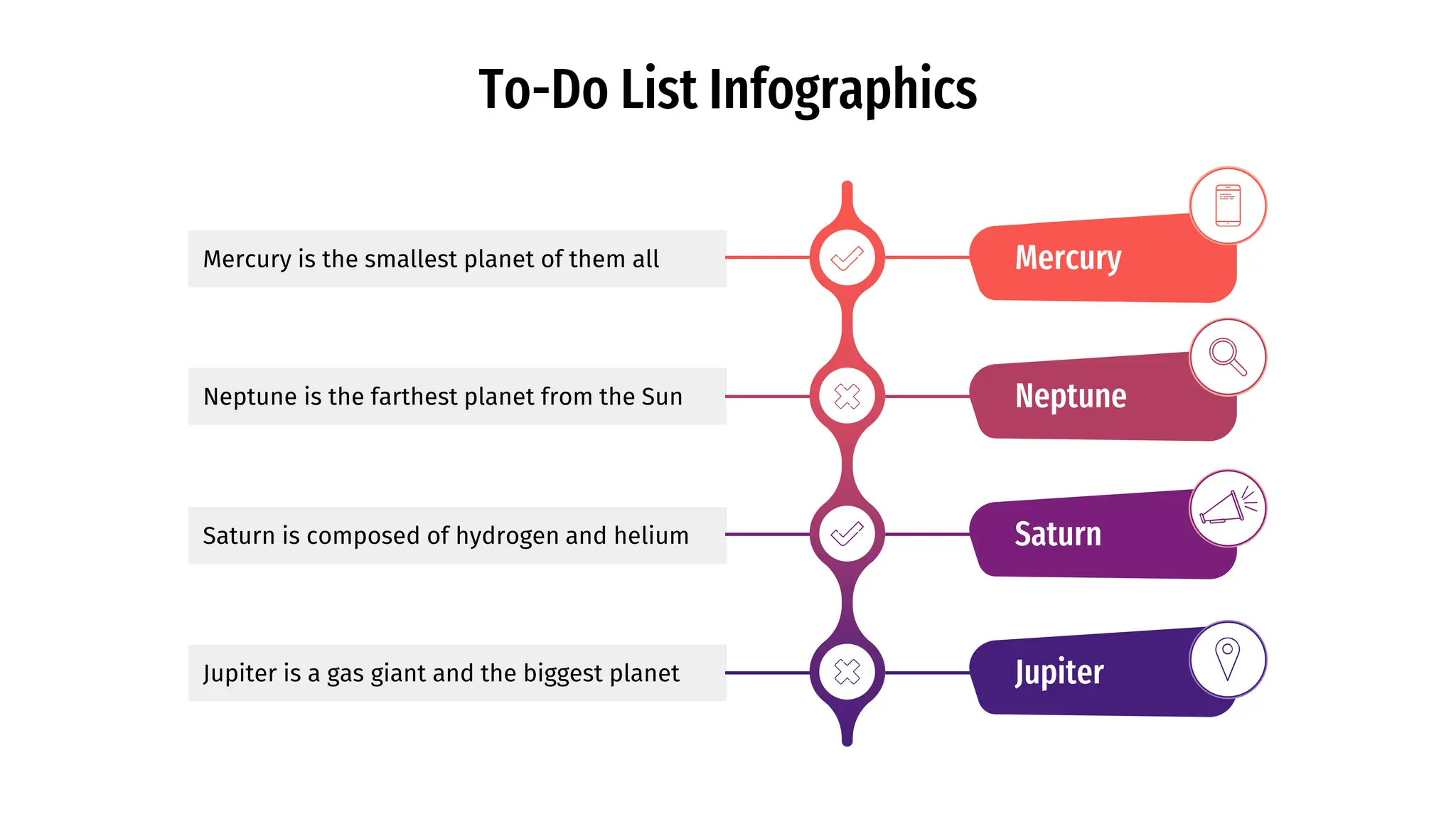 To-Do List Infographics

Mercury is the smallest planet of them all

Mercury

Neptune is the farthest planet from the Sun

Neptune

Saturn is composed of hydrogen and helium

Saturn

Jupiter is a gas giant and the biggest planet

Jupiter