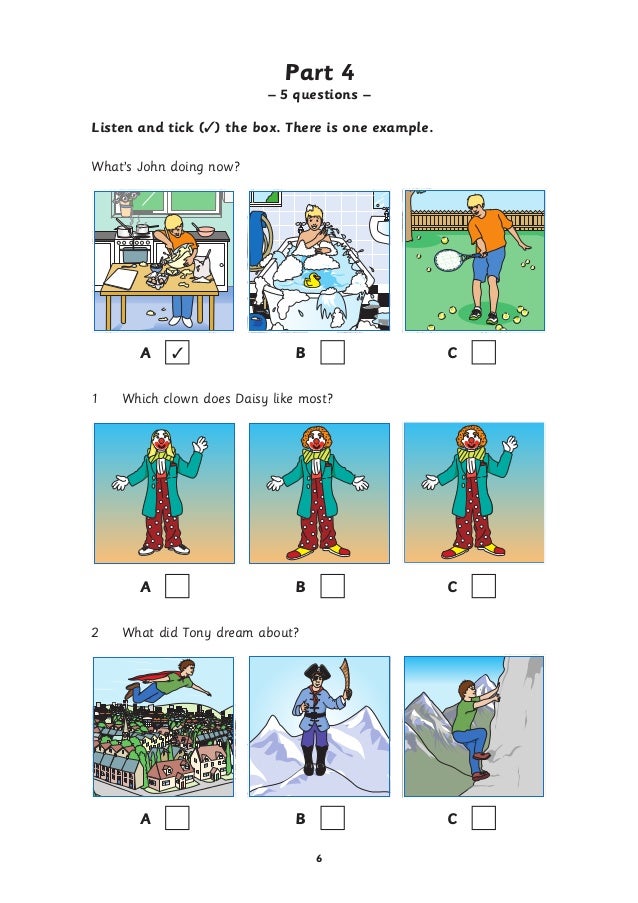 Part 4
– 5 questions –

Listen and tick (✓) the box. There is one example.

What's John doing now?

A ✓ B C

1 Which clown does Daisy like most?

A B C

2 What did Tony dream about?

A B C

6