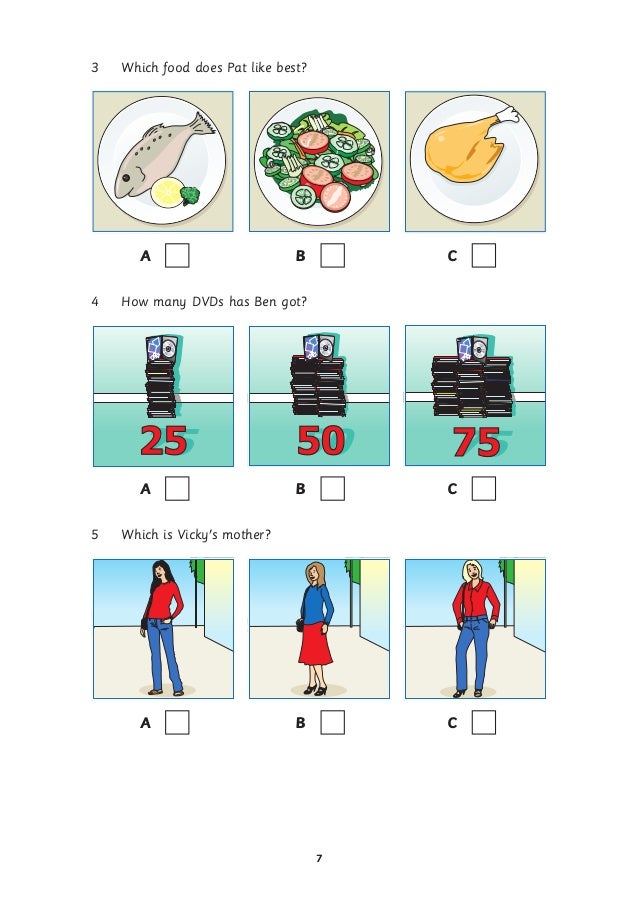 3 Which food does Pat like best?

A
B
C

4 How many DVDs has Ben got?

25
50
75

A
B
C

5 Which is Vicky's mother?

A
B
C

7