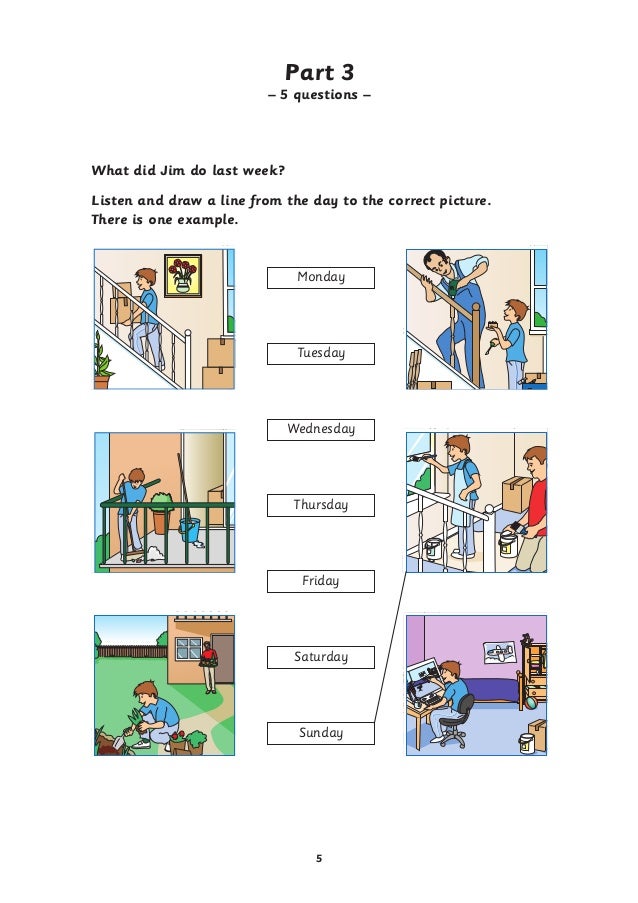 Part 3
– 5 questions –

What did Jim do last week?

Listen and draw a line from the day to the correct picture. There is one example.

Monday

Tuesday

Wednesday

Thursday

Friday

Saturday

Sunday

5