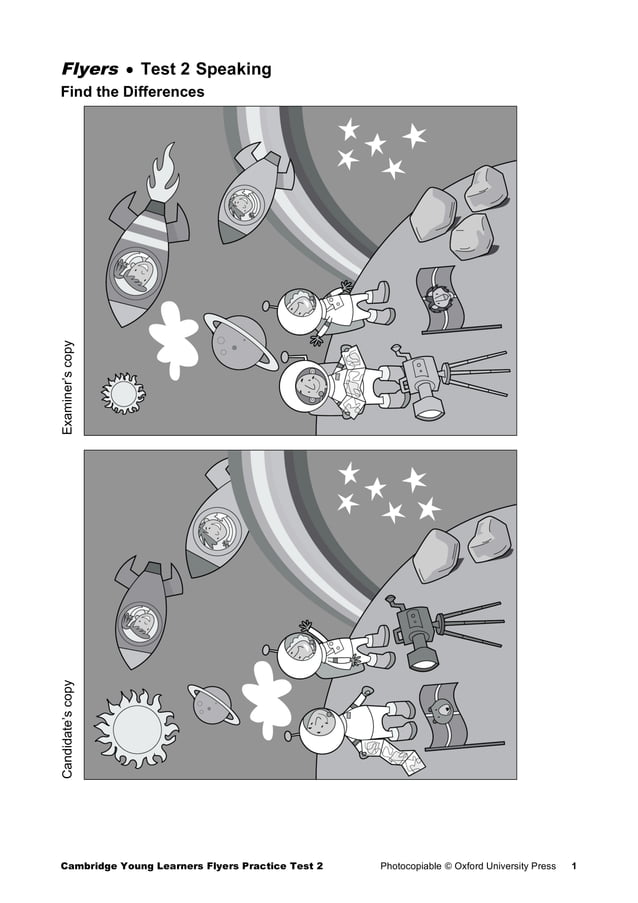 Flyers • Test 2 Speaking

Find the Differences

Examiner's copy

Candidate's copy

Cambridge Young Learners Flyers Practice Test 2

Photocopiable © Oxford University Press 1