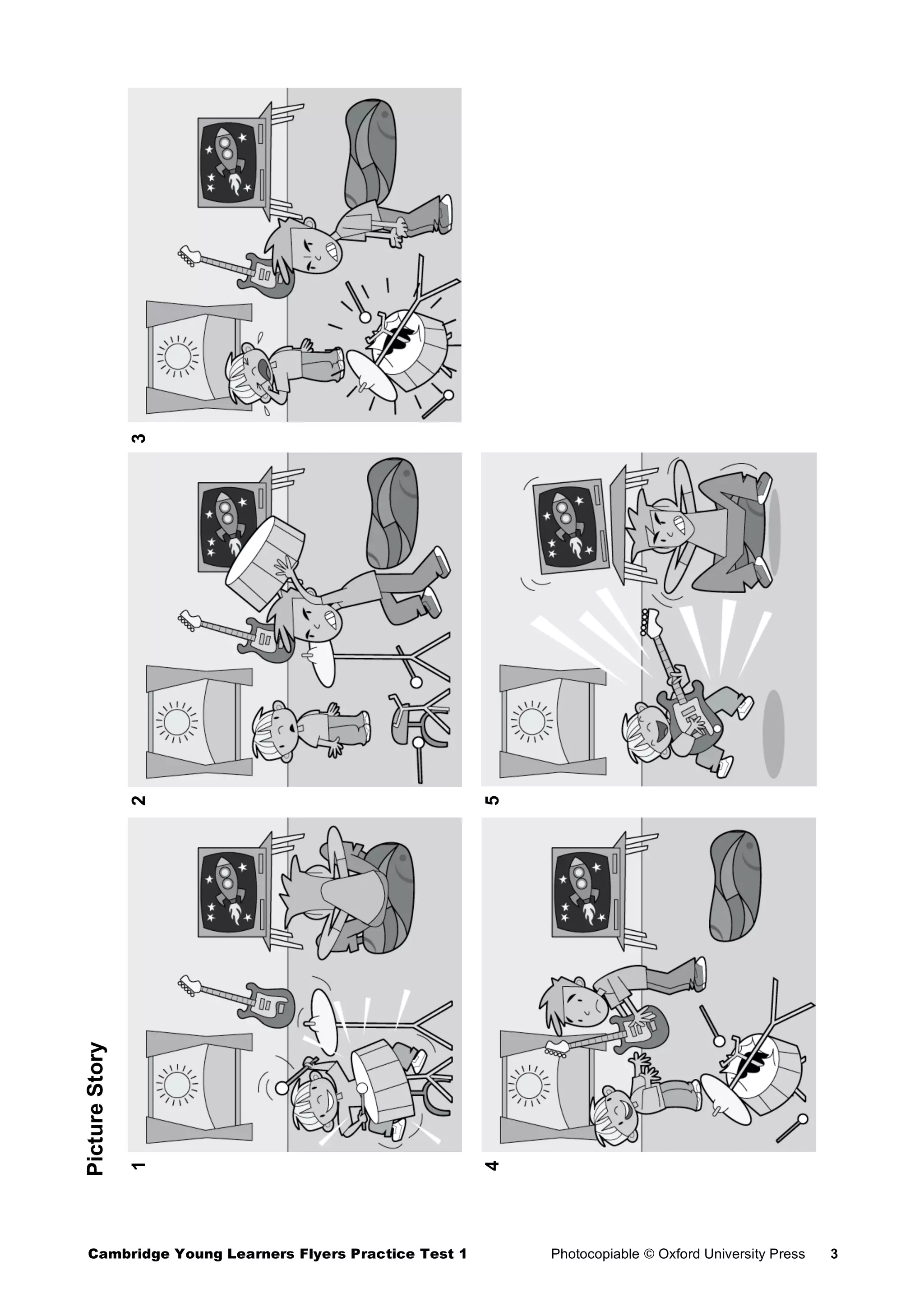 Picture Story

1

2

3

4

5

Cambridge Young Learners Flyers Practice Test 1 Photocopiable © Oxford University Press 3