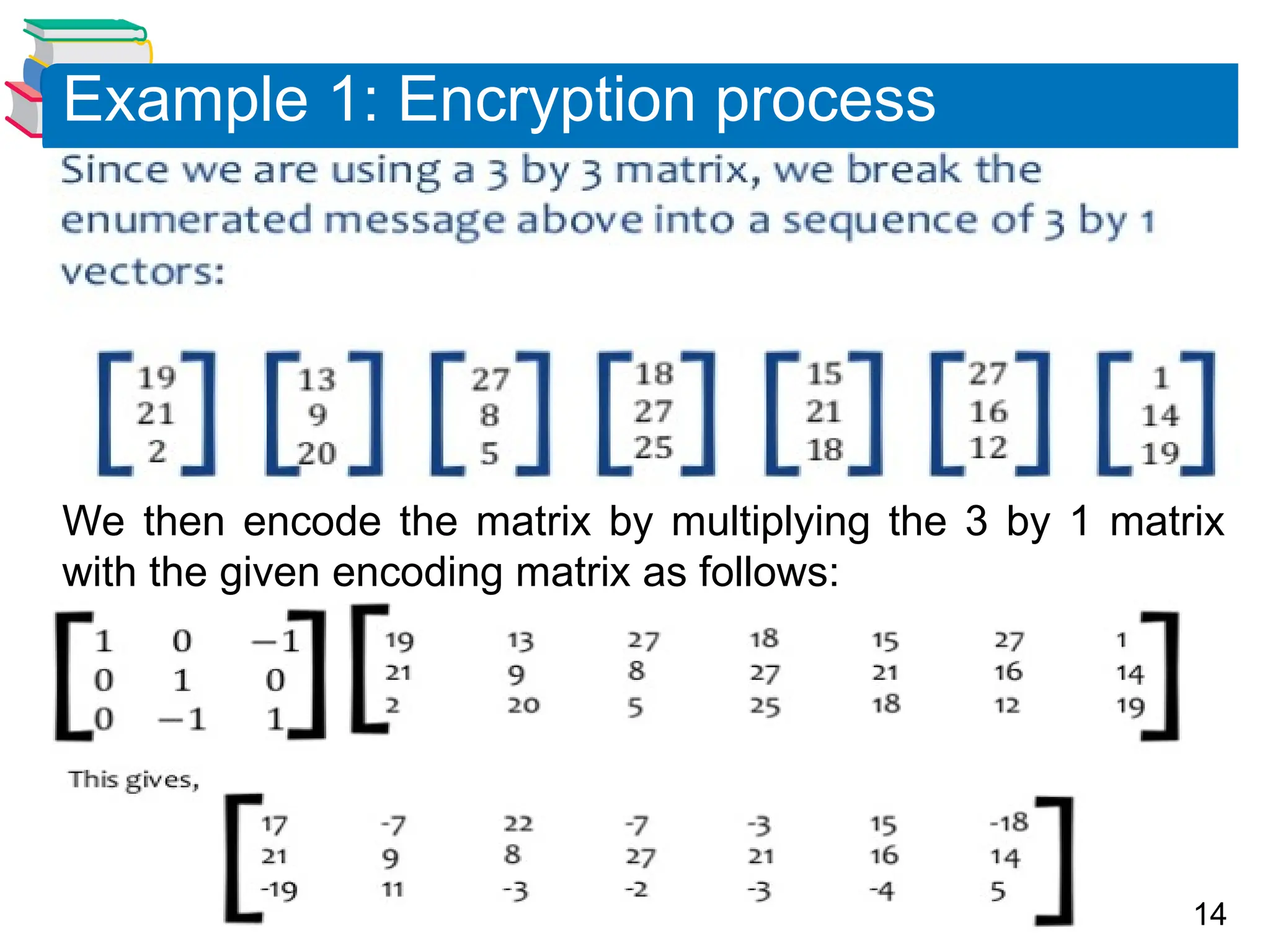 Example 1: Encryption process

Since we are using a 3 by 3 matrix, we break the enumerated message above into a sequence of 3 by 1 vectors:

$\begin{bmatrix} 19 \\ 21 \\ 2 \end{bmatrix} \begin{bmatrix} 13 \\ 9 \\ 20 \end{bmatrix} \begin{bmatrix} 27 \\ 8 \\ 5 \end{bmatrix} \begin{bmatrix} 18 \\ 27 \\ 25 \end{bmatrix} \begin{bmatrix} 15 \\ 21 \\ 18 \end{bmatrix} \begin{bmatrix} 27 \\ 16 \\ 12 \end{bmatrix} \begin{bmatrix} 1 \\ 14 \\ 19 \end{bmatrix}$

We then encode the matrix by multiplying the 3 by 1 matrix with the given encoding matrix as follows:

$\begin{bmatrix} 1 & 0 & -1 \\ 0 & 1 & 0 \\ 0 & -1 & 1 \end{bmatrix} \begin{bmatrix} 19 & 13 & 27 & 18 & 15 & 27 & 1 \\ 21 & 9 & 8 & 27 & 21 & 16 & 14 \\ 2 & 20 & 5 & 25 & 18 & 12 & 19 \end{bmatrix}$

This gives,

$\begin{bmatrix} 17 & -7 & 22 & -7 & -3 & 15 & -18 \\ 21 & 9 & 8 & 27 & 21 & 16 & 14 \\ -19 & 11 & -3 & -2 & -3 & -4 & 5 \end{bmatrix}$

14