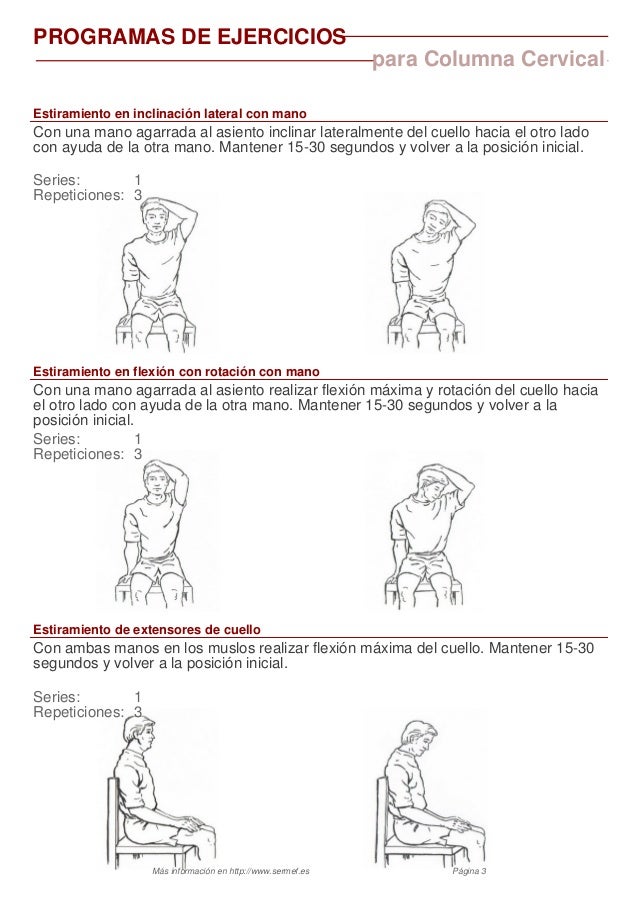 PROGRAMAS DE EJERCICIOS

para Columna Cervical

Estiramiento en inclinación lateral con mano

Con una mano agarrada al asiento inclinar lateralmente del cuello hacia el otro lado con ayuda de la otra mano. Mantener 15-30 segundos y volver a la posición inicial.

Series: 1
Repeticiones: 3

Estiramiento en flexión con rotación con mano

Con una mano agarrada al asiento realizar flexión máxima y rotación del cuello hacia el otro lado con ayuda de la otra mano. Mantener 15-30 segundos y volver a la posición inicial.

Series: 1
Repeticiones: 3

Estiramiento de extensores de cuello

Con ambas manos en los muslos realizar flexión máxima del cuello. Mantener 15-30 segundos y volver a la posición inicial.

Series: 1
Repeticiones: 3

Más información en http://www.sermef.es

Página 3