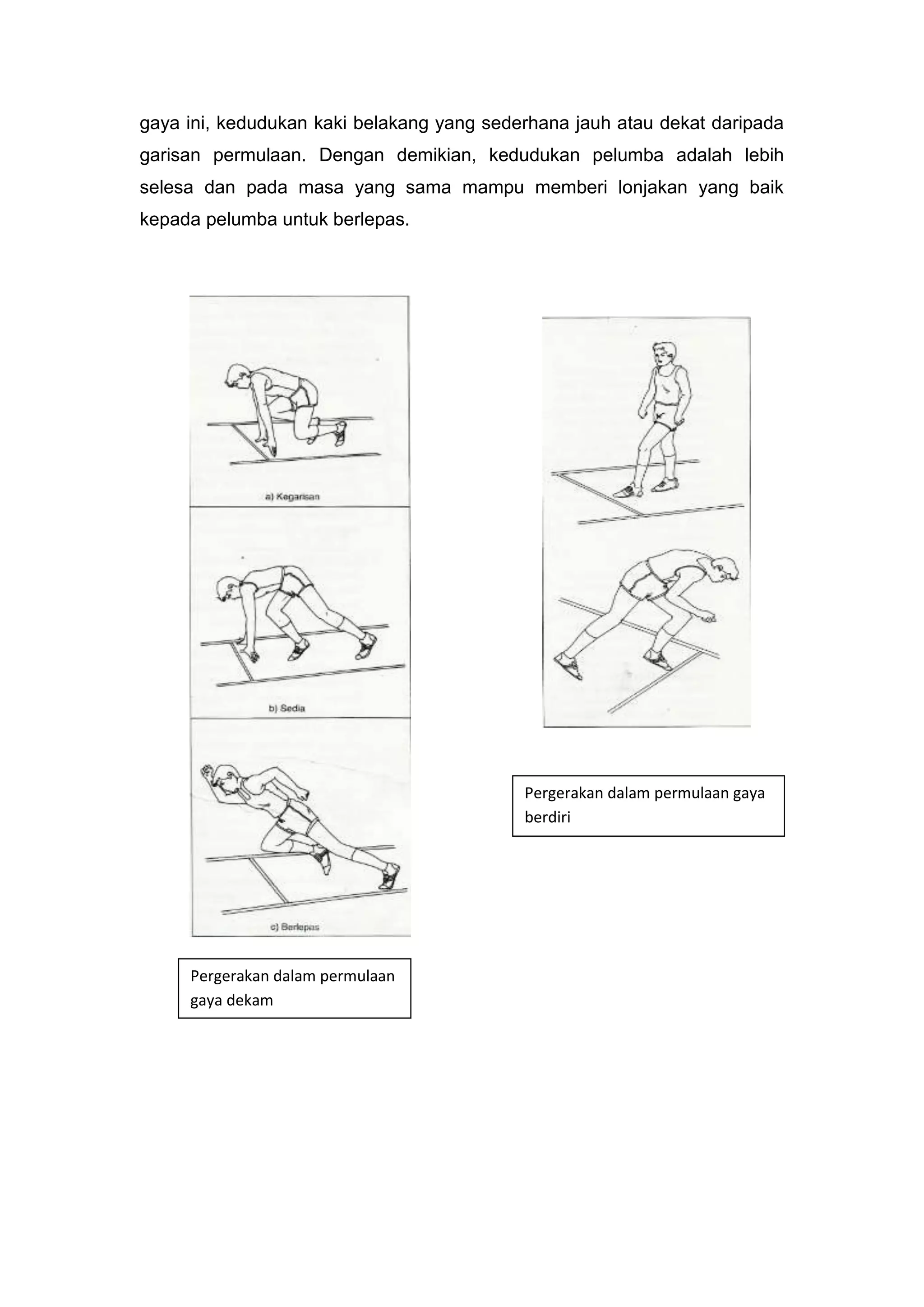 gaya ini, kedudukan kaki belakang yang sederhana jauh atau dekat daripada garisan permulaan. Dengan demikian, kedudukan pelumba adalah lebih selesa dan pada masa yang sama mampu memberi lonjakan yang baik kepada pelumba untuk berlepas.

a) Kegarisan

b) Sedia

c) Berlepas

Pergerakan dalam permulaan gaya dekam

Pergerakan dalam permulaan gaya berdiri