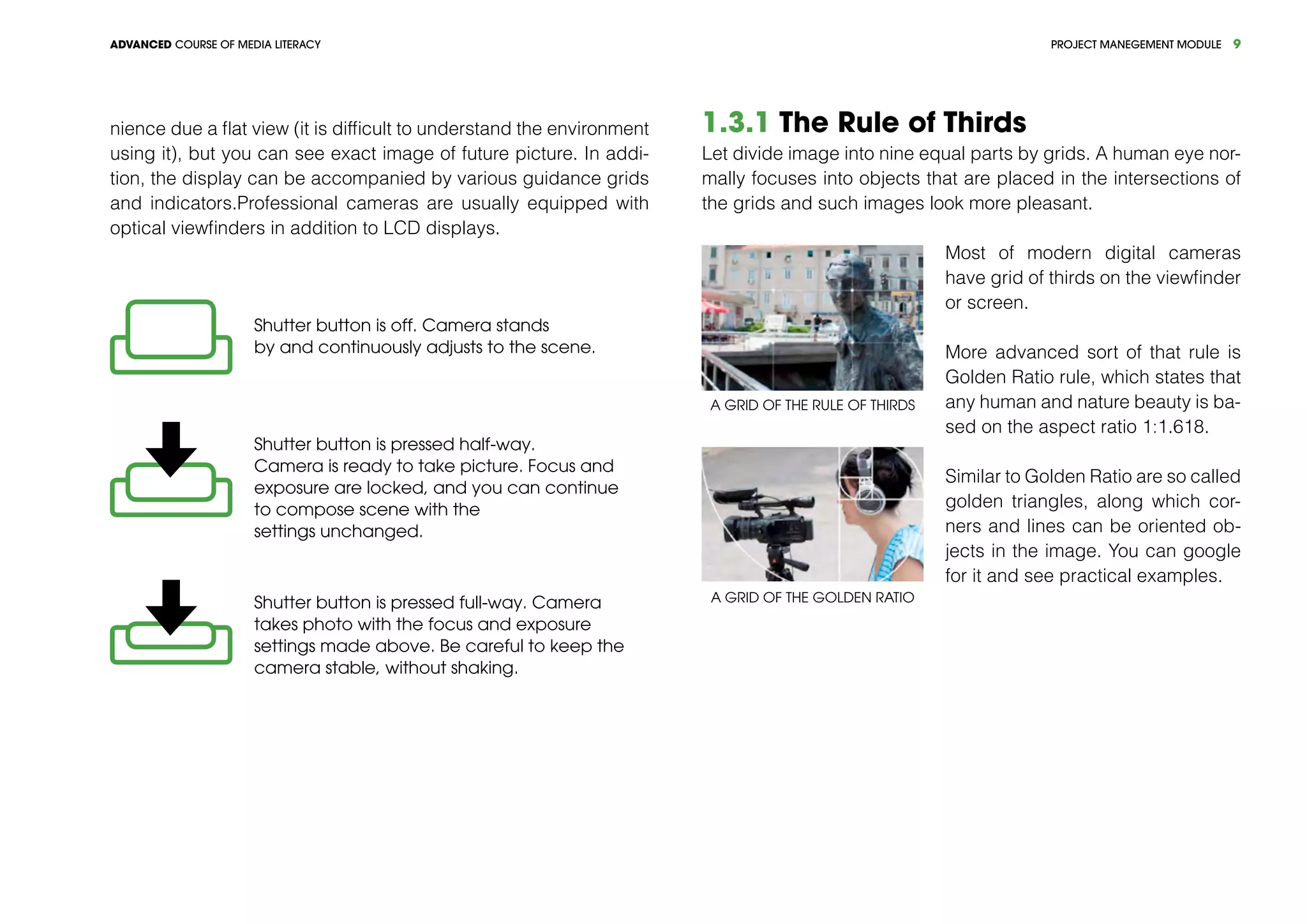 ADVANCED COURSE OF MEDIA LITERACY

PROJECT MANEGEMENT MODULE 9

nience due a flat view (it is difficult to understand the environment using it), but you can see exact image of future picture. In addition, the display can be accompanied by various guidance grids and indicators.Professional cameras are usually equipped with optical viewfinders in addition to LCD displays.

Shutter button is off. Camera stands by and continuously adjusts to the scene.

Shutter button is pressed half-way. Camera is ready to take picture. Focus and exposure are locked, and you can continue to compose scene with the settings unchanged.

Shutter button is pressed full-way. Camera takes photo with the focus and exposure settings made above. Be careful to keep the camera stable, without shaking.

1.3.1 The Rule of Thirds

Let divide image into nine equal parts by grids. A human eye normally focuses into objects that are placed in the intersections of the grids and such images look more pleasant.

A GRID OF THE RULE OF THIRDS

A GRID OF THE GOLDEN RATIO

Most of modern digital cameras have grid of thirds on the viewfinder or screen.

More advanced sort of that rule is Golden Ratio rule, which states that any human and nature beauty is based on the aspect ratio 1:1.618.

Similar to Golden Ratio are so called golden triangles, along which corners and lines can be oriented objects in the image. You can google for it and see practical examples.