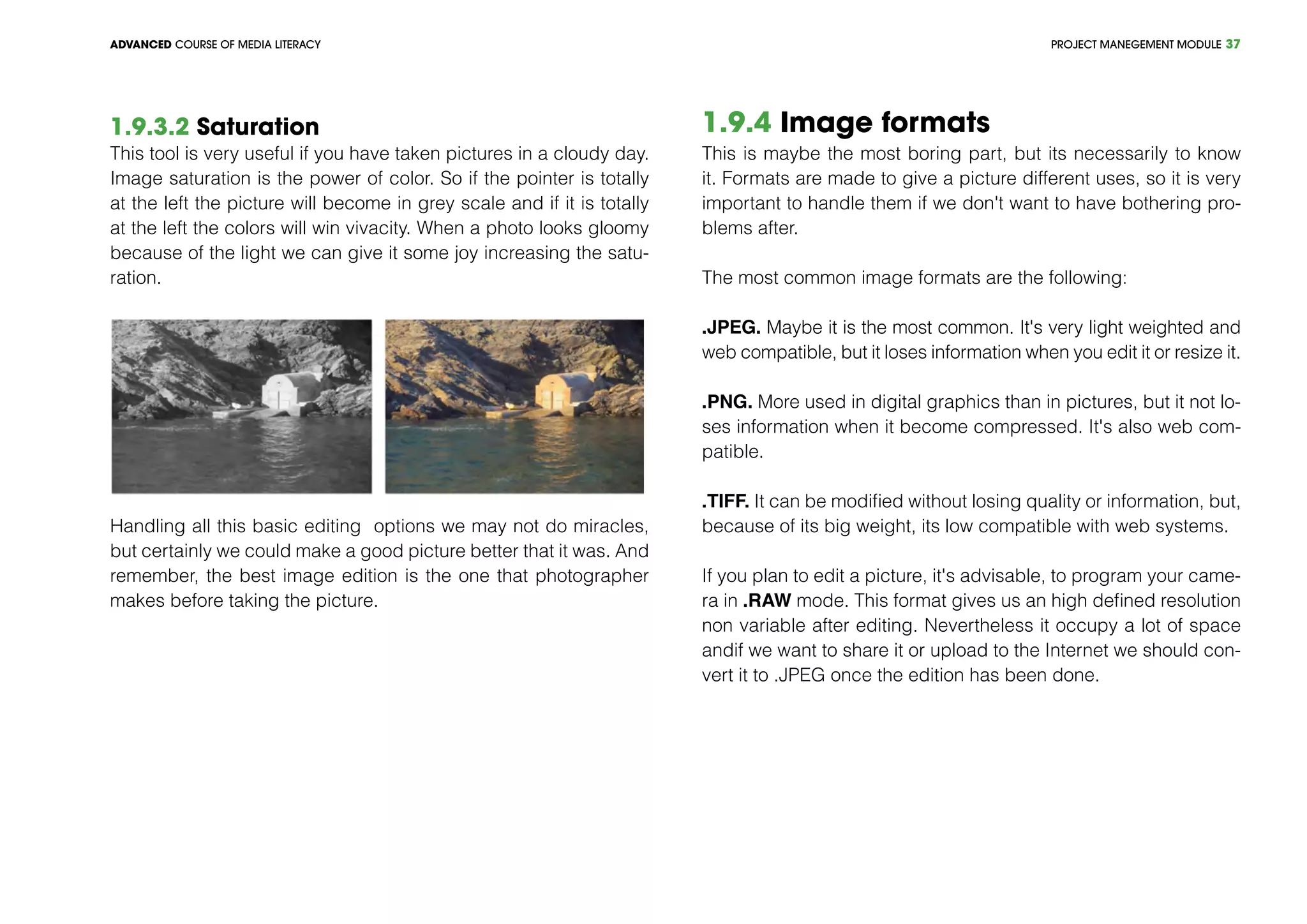 ADVANCED COURSE OF MEDIA LITERACY

PROJECT MANEGEMENT MODULE 37

1.9.3.2 Saturation

This tool is very useful if you have taken pictures in a cloudy day. Image saturation is the power of color. So if the pointer is totally at the left the picture will become in grey scale and if it is totally at the left the colors will win vivacity. When a photo looks gloomy because of the light we can give it some joy increasing the saturation.

Handling all this basic editing options we may not do miracles, but certainly we could make a good picture better that it was. And remember, the best image edition is the one that photographer makes before taking the picture.

1.9.4 Image formats

This is maybe the most boring part, but its necessarily to know it. Formats are made to give a picture different uses, so it is very important to handle them if we don't want to have bothering problems after.

The most common image formats are the following:

.JPEG. Maybe it is the most common. It's very light weighted and web compatible, but it loses information when you edit it or resize it.

.PNG. More used in digital graphics than in pictures, but it not loses information when it become compressed. It's also web compatible.

.TIFF. It can be modified without losing quality or information, but, because of its big weight, its low compatible with web systems.

If you plan to edit a picture, it's advisable, to program your camera in .RAW mode. This format gives us an high defined resolution non variable after editing. Nevertheless it occupy a lot of space andif we want to share it or upload to the Internet we should convert it to .JPEG once the edition has been done.