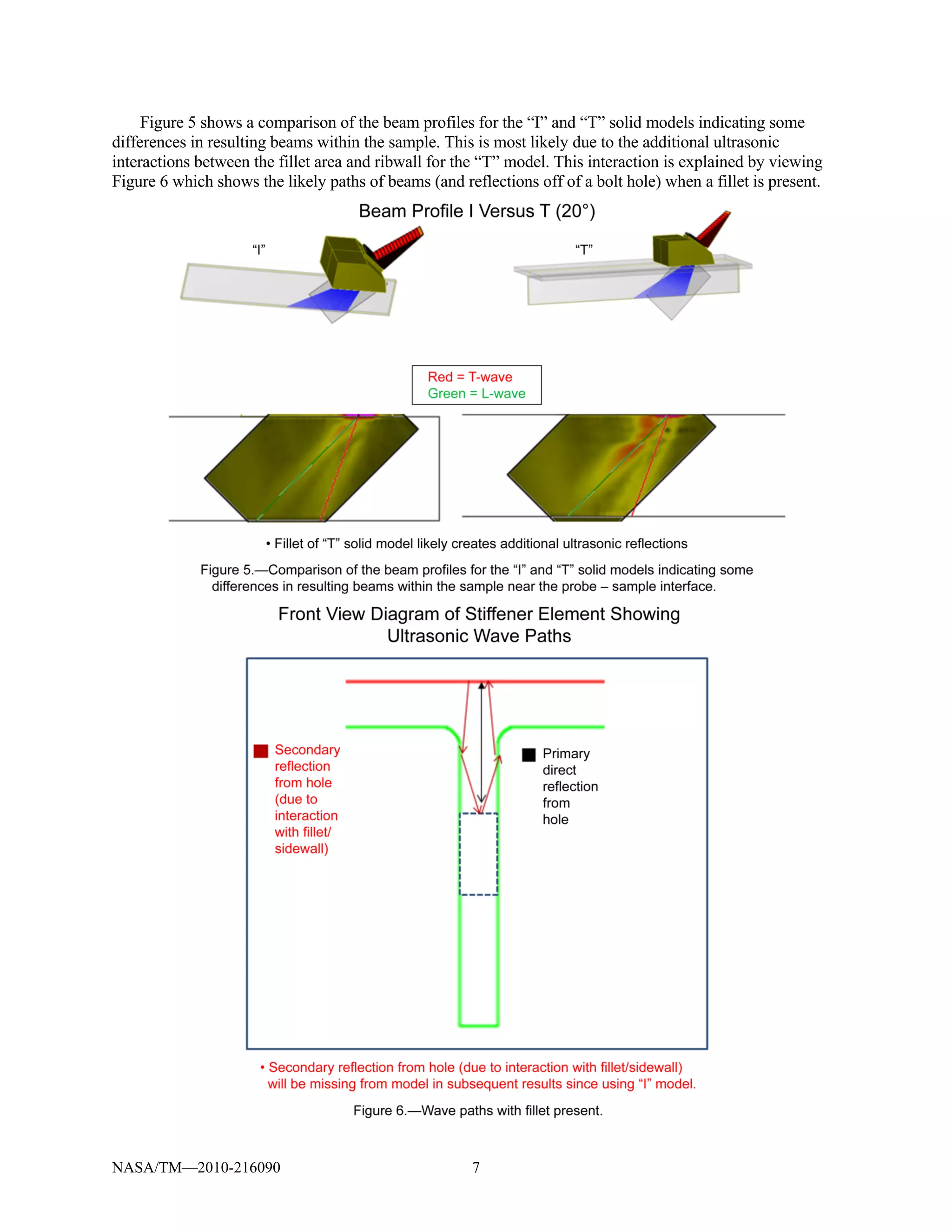 Figure 5 shows a comparison of the beam profiles for the “I” and “T” solid models indicating some differences in resulting beams within the sample. This is most likely due to the additional ultrasonic interactions between the fillet area and ribwall for the “T” model. This interaction is explained by viewing Figure 6 which shows the likely paths of beams (and reflections off of a bolt hole) when a fillet is present.

Beam Profile I Versus T (20°)

“I”

“T”

Red = T-wave
Green = L-wave

• Fillet of “T” solid model likely creates additional ultrasonic reflections

Figure 5.—Comparison of the beam profiles for the “I” and “T” solid models indicating some differences in resulting beams within the sample near the probe – sample interface.

Front View Diagram of Stiffener Element Showing Ultrasonic Wave Paths

Secondary reflection from hole (due to interaction with fillet/ sidewall)

Primary direct reflection from hole

• Secondary reflection from hole (due to interaction with fillet/sidewall) will be missing from model in subsequent results since using “I” model.

Figure 6.—Wave paths with fillet present.

NASA/TM—2010-216090 7